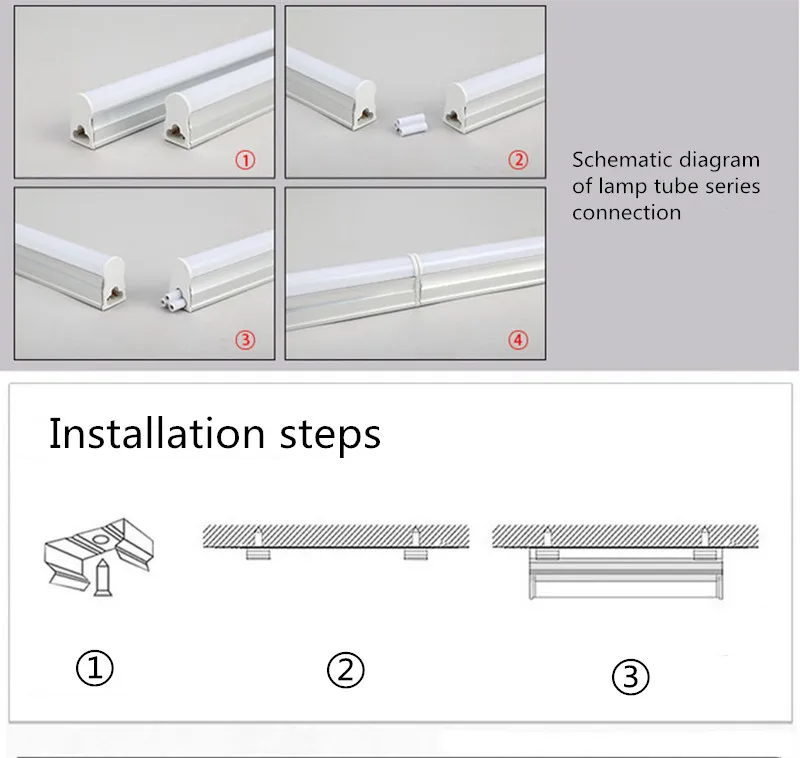 ①

②

③

④

Schematic diagram of lamp tube series connection

Installation steps

①

②

③