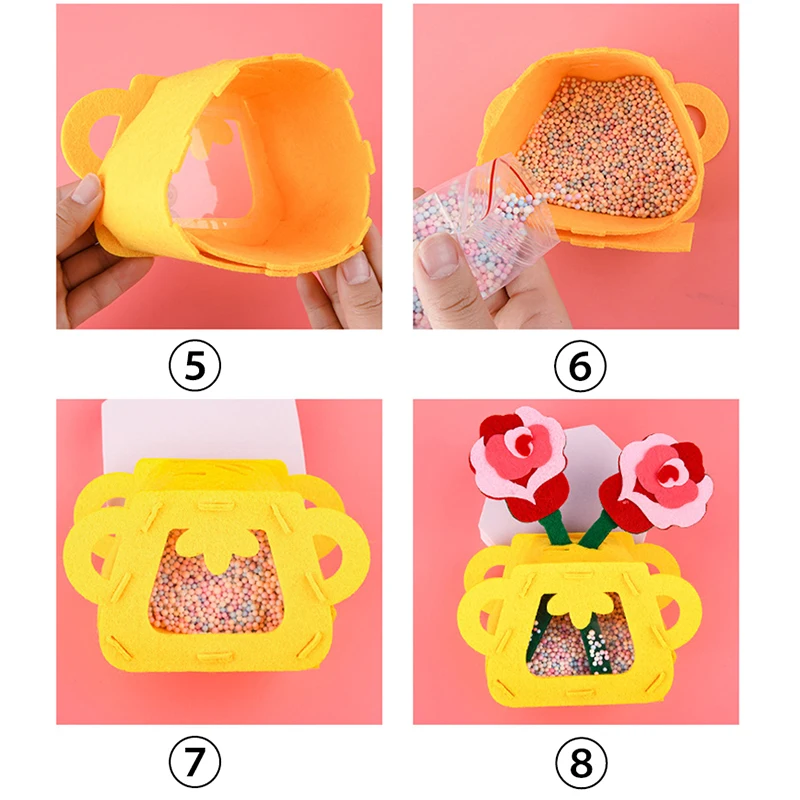 ⑤

⑥

⑦

⑧