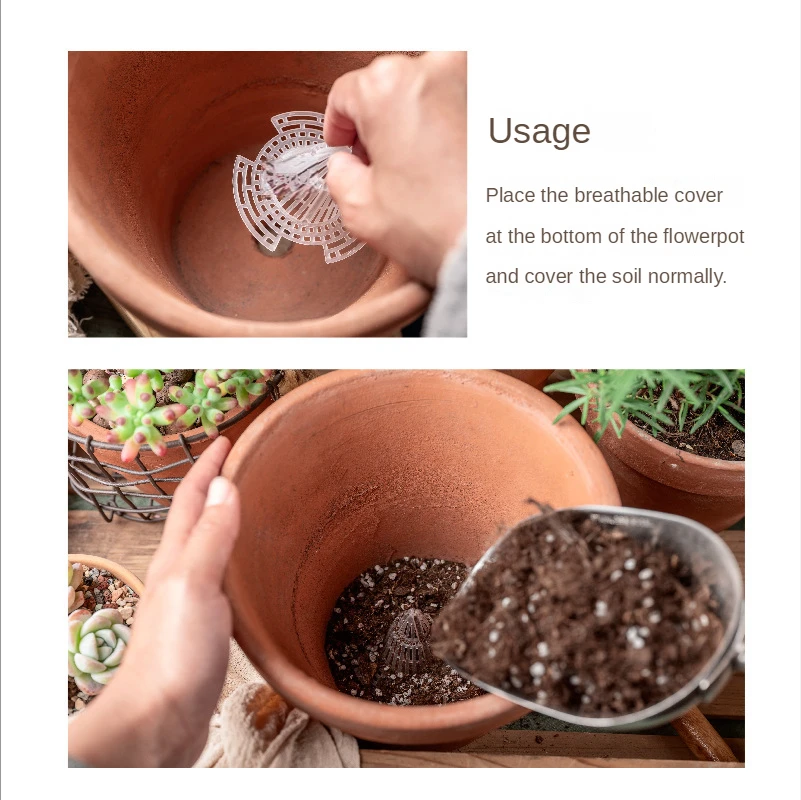 Usage

Place the breathable cover at the bottom of the flowerpot and cover the soil normally.