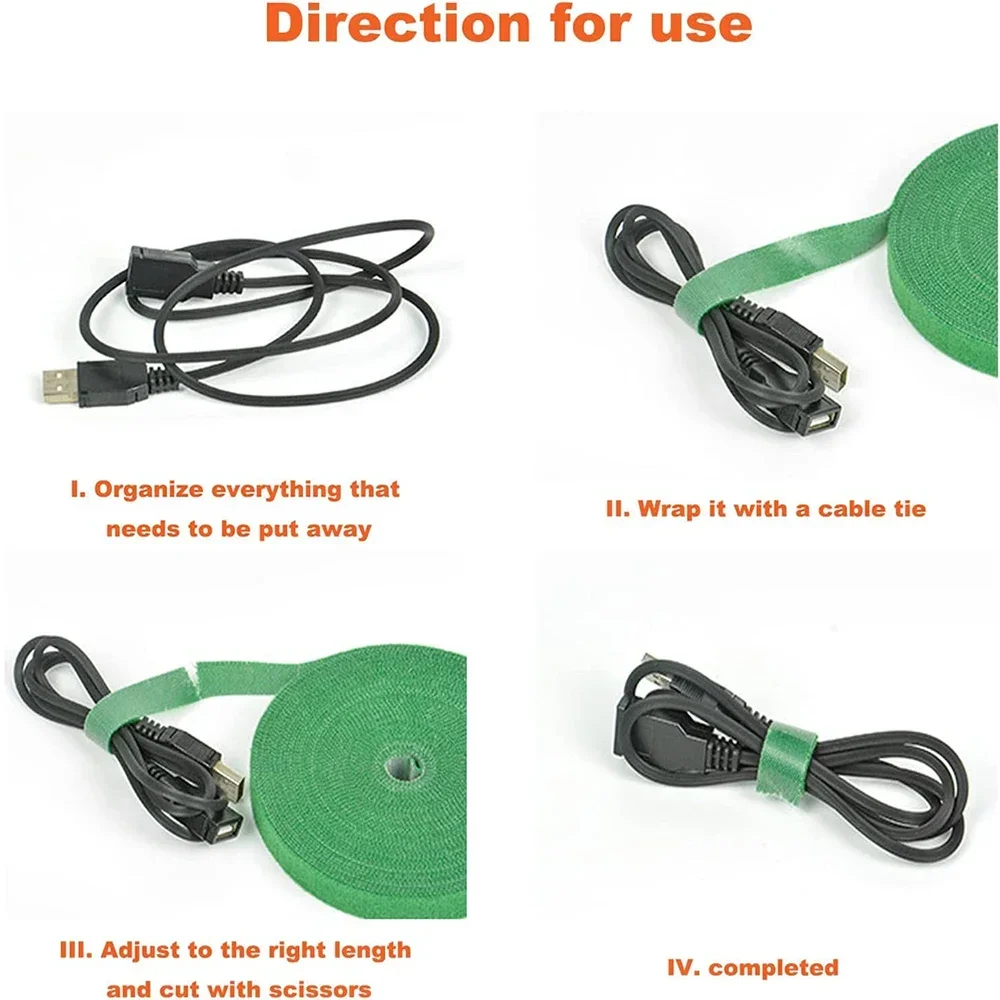 Direction for use

I. Organize everything that needs to be put away

II. Wrap it with a cable tie

III. Adjust to the right length and cut with scissors

IV. completed