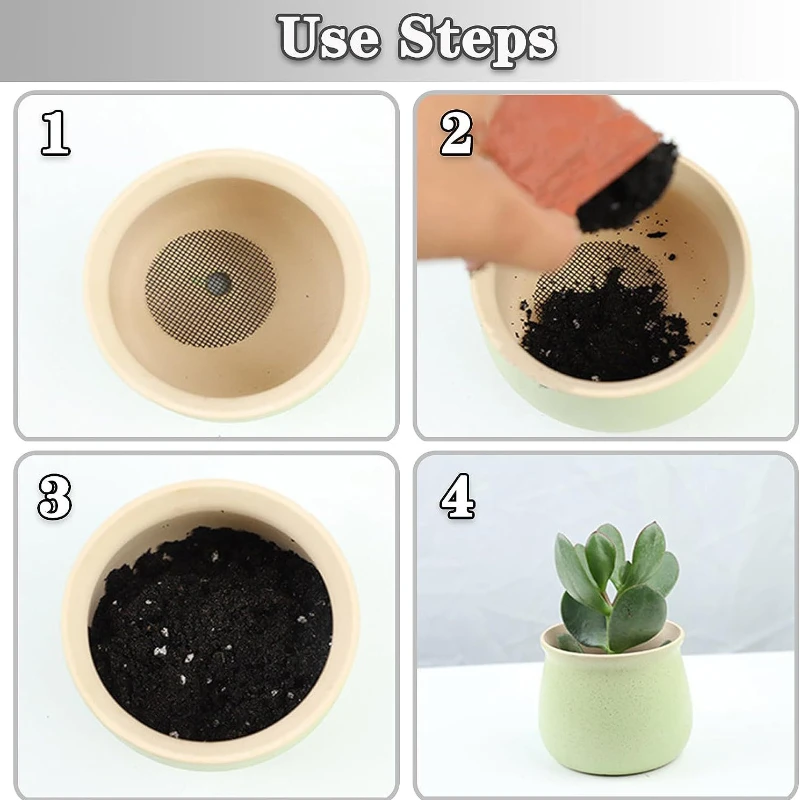 Use Steps

1

2

3

4