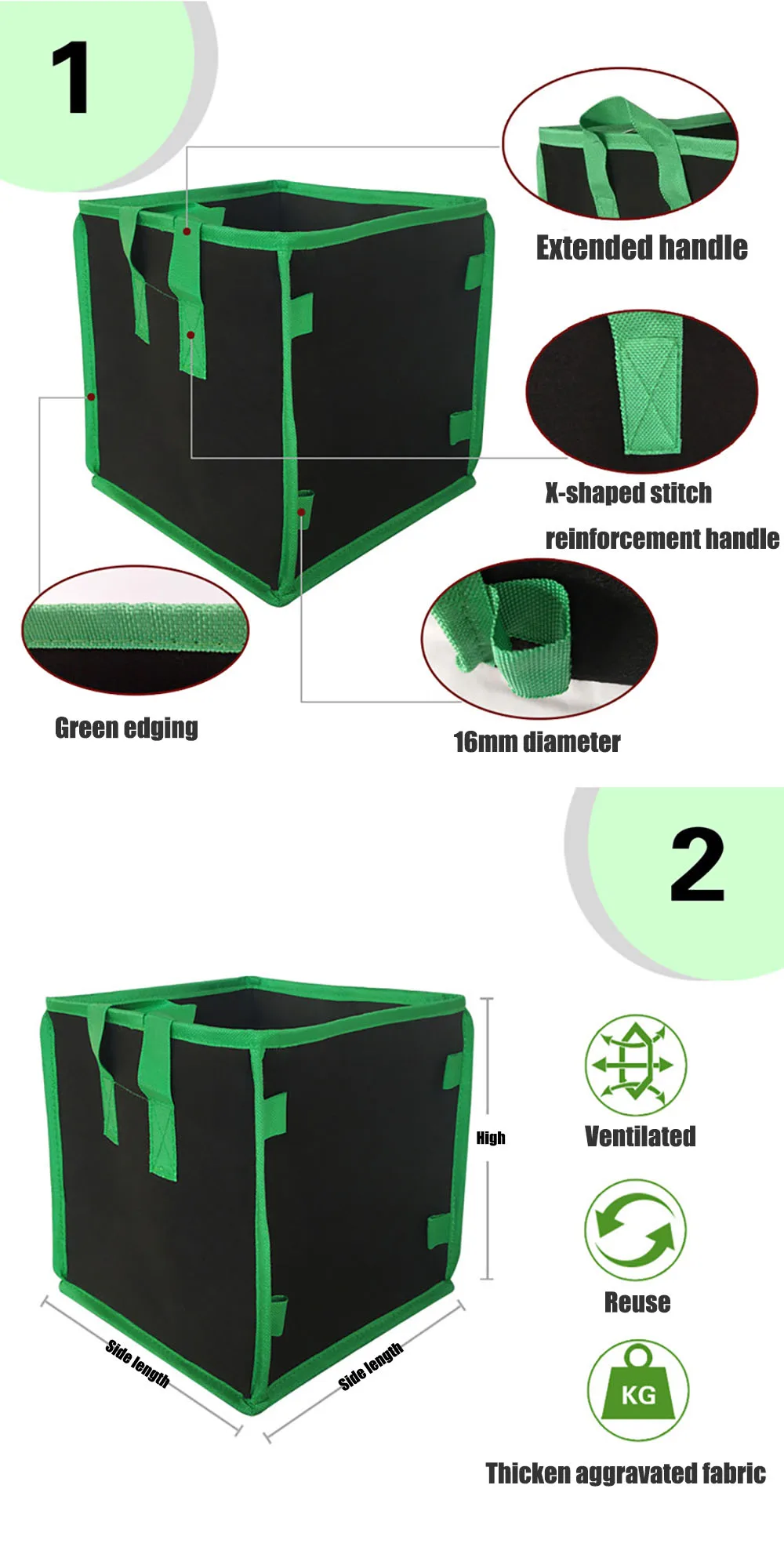 1

Extended handle

X-shaped stitch reinforcement handle

Green edging

16mm diameter

2

High

Side length

Side length

Ventilated

Reuse

KG

Thicken aggravated fabric