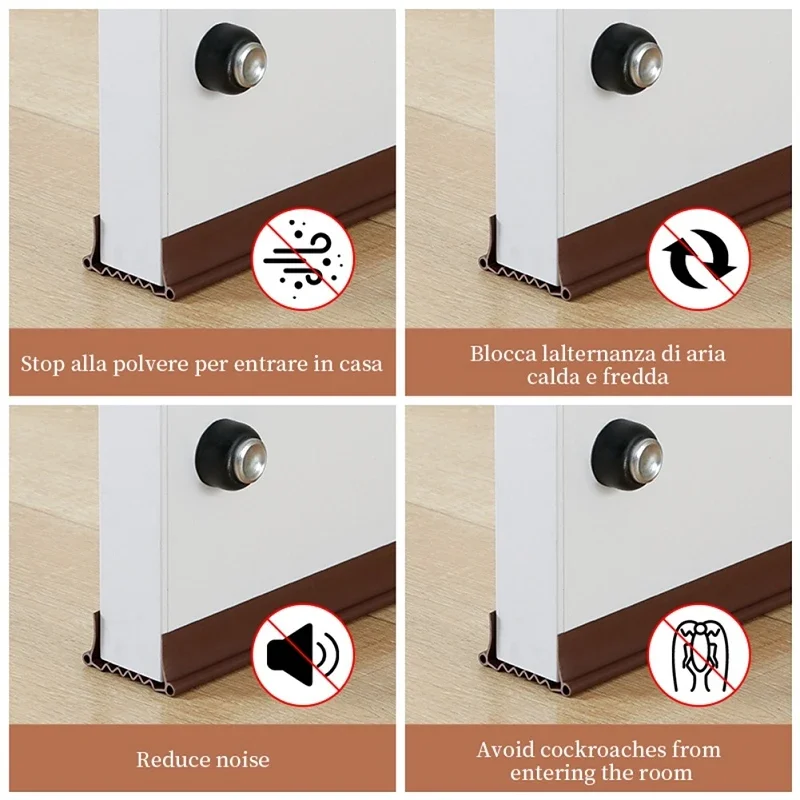 Stop alla polvere per entrare in casa

Blocca lalternanza di aria calda e fredda

Reduce noise

Avoid cockroaches from entering the room