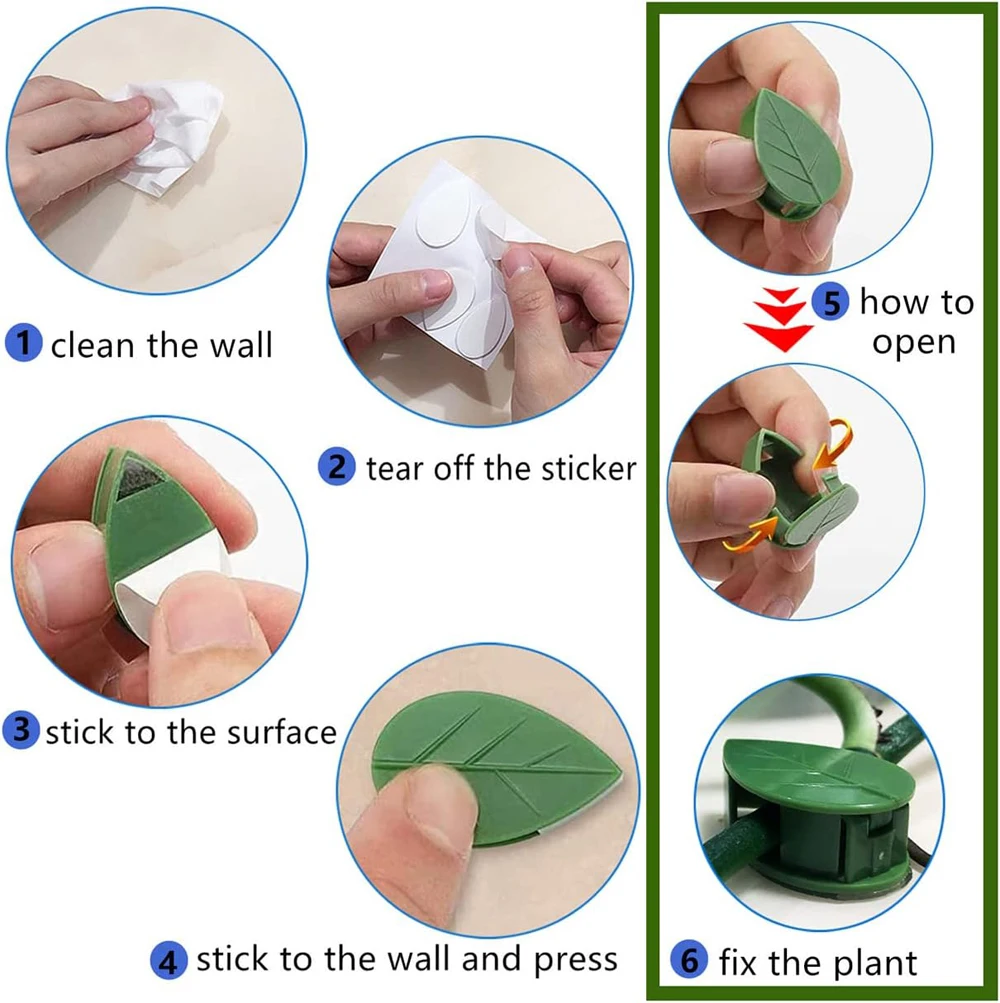 1 clean the wall

2 tear off the sticker

3 stick to the surface

4 stick to the wall and press

5 how to open

6 fix the plant