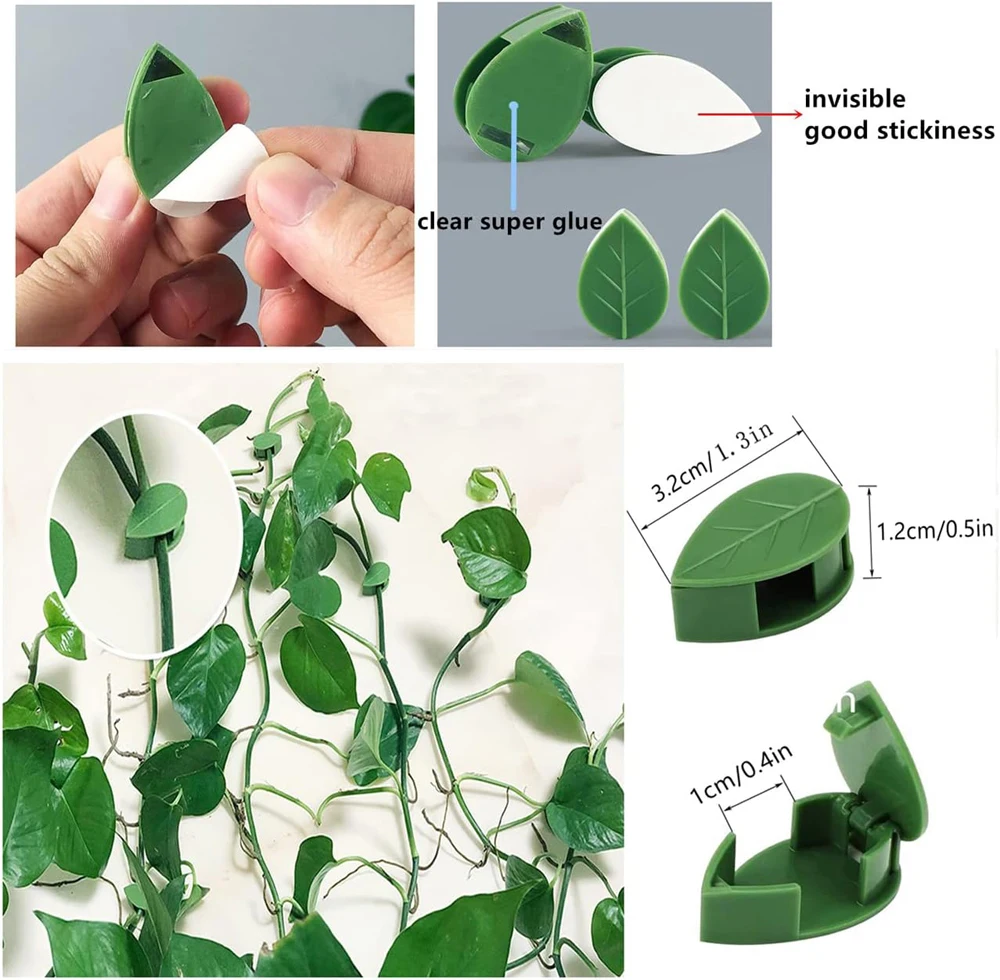 invisible
good stickiness

clear super glue

3.2cm/ 1.3in

1.2cm/0.5in

1cm/0.4in