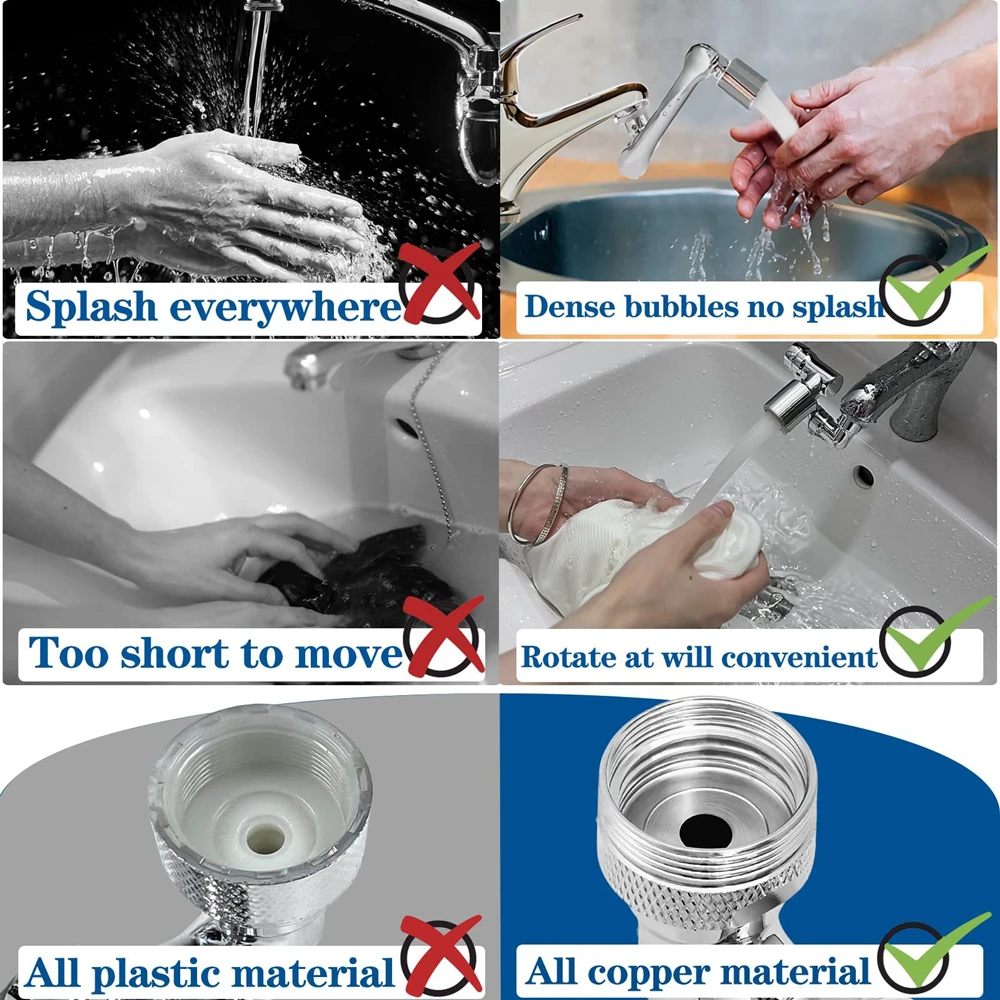 Splash everywhere

Dense bubbles no splash

Too short to move

Rotate at will convenient

All plastic material

All copper material