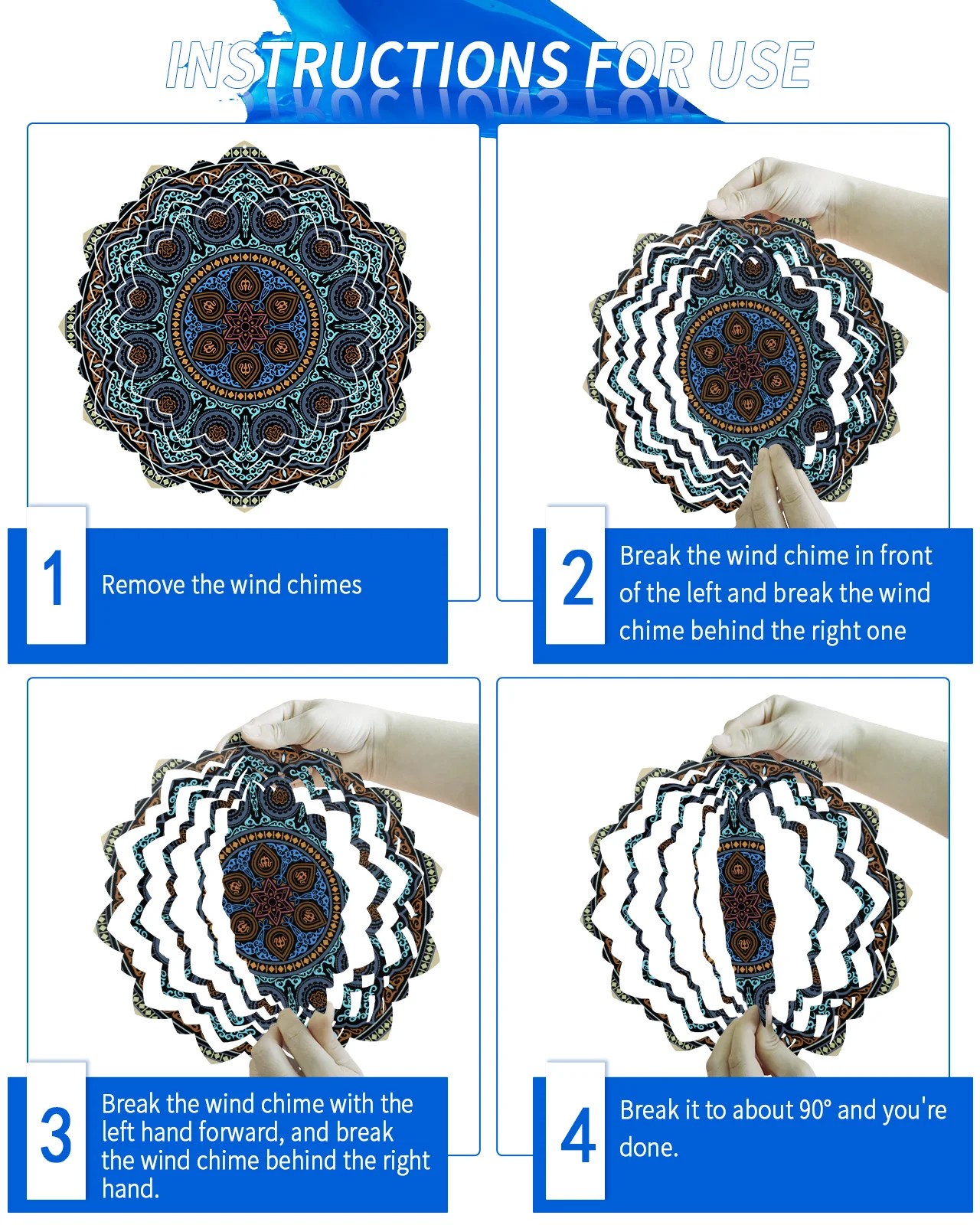 INSTRUCTIONS FOR USE

1

Remove the wind chimes

2

Break the wind chime in front of the left and break the wind chime behind the right one

3

Break the wind chime with the left hand forward, and break the wind chime behind the right hand.

4

Break it to about 90° and you're done.