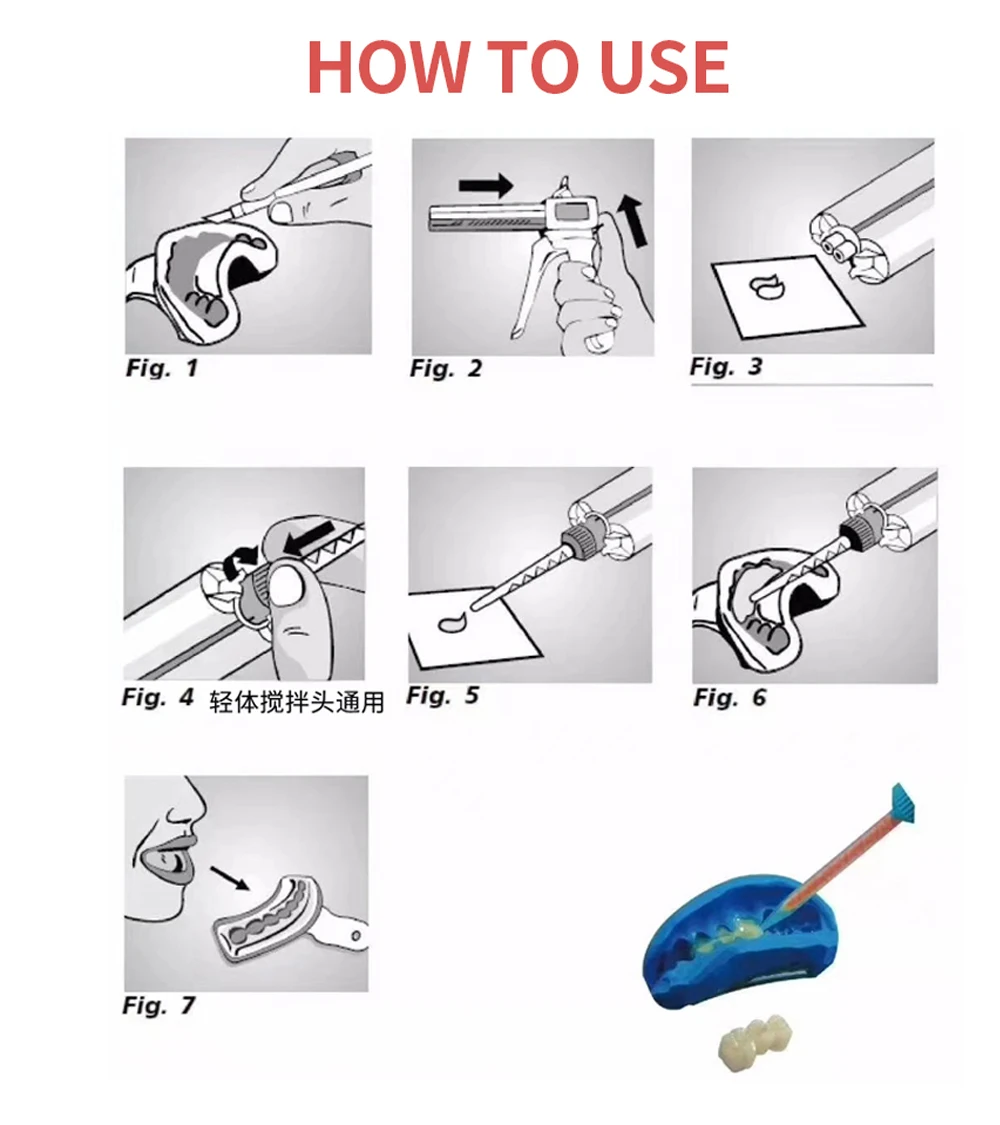 HOW TO USE

Fig. 1

Fig. 2

Fig. 3

Fig. 4 轻体搅拌头通用

Fig. 5

Fig. 6

Fig. 7