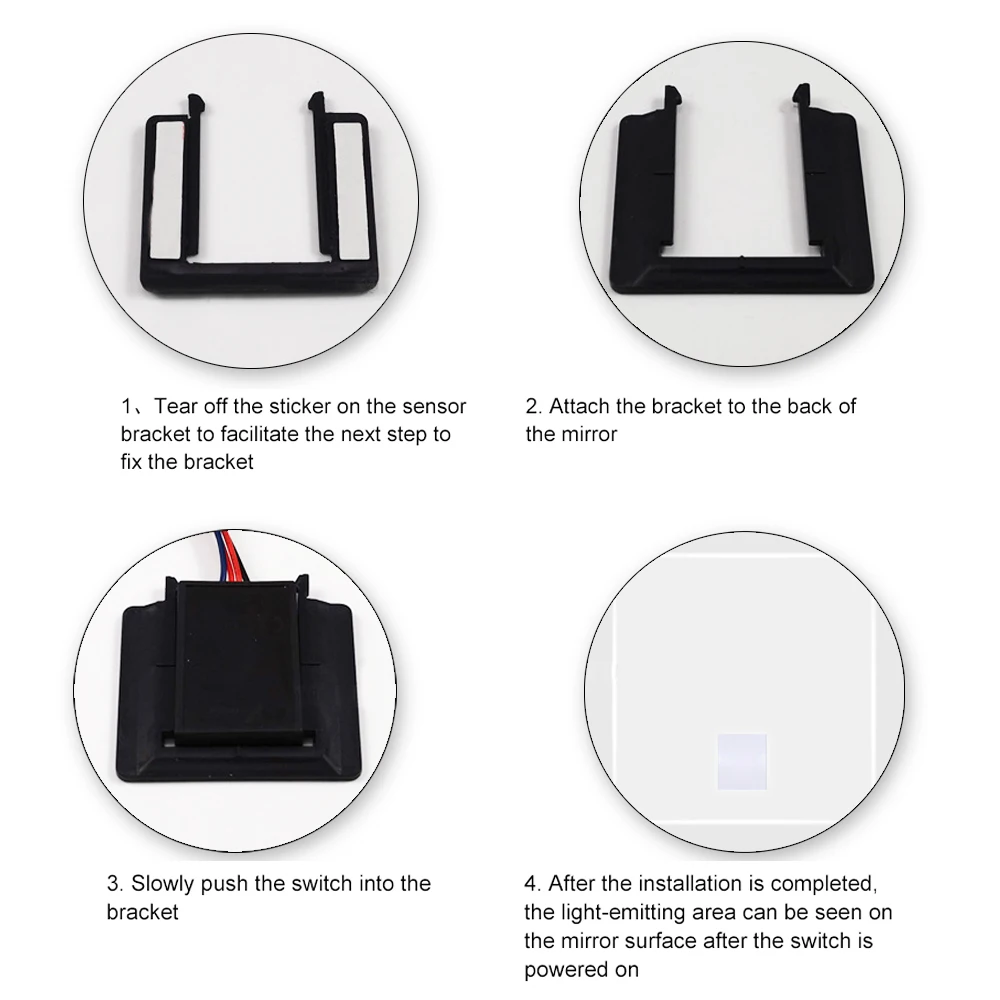 1、Tear off the sticker on the sensor bracket to facilitate the next step to fix the bracket

2. Attach the bracket to the back of the mirror

3. Slowly push the switch into the bracket

4. After the installation is completed, the light-emitting area can be seen on the mirror surface after the switch is powered on