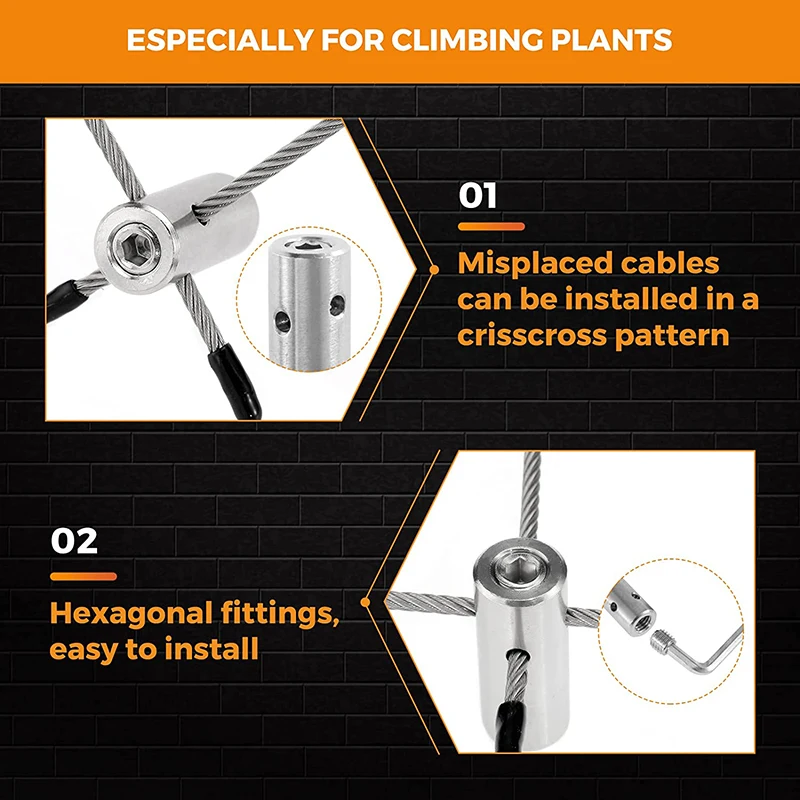 ESPECIALLY FOR CLIMBING PLANTS

01

Misplaced cables can be installed in a crisscross pattern

02

Hexagonal fittings, easy to install