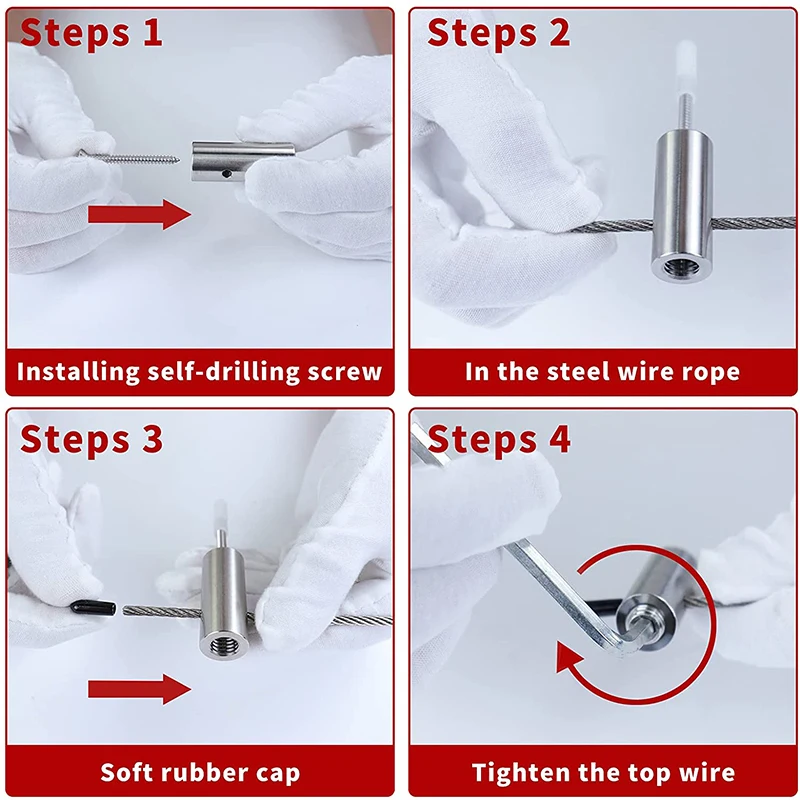 Steps 1

Installing self-drilling screw

Steps 2

In the steel wire rope

Steps 3

Soft rubber cap

Steps 4

Tighten the top wire