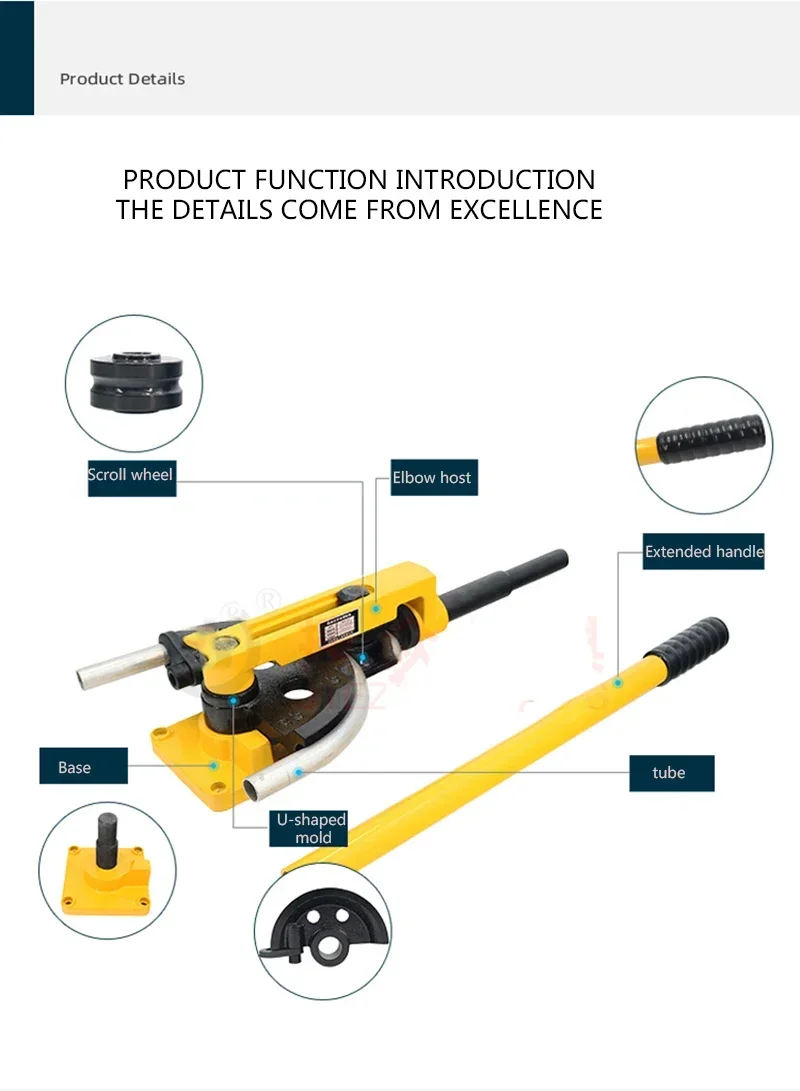 Product Details

PRODUCT FUNCTION INTRODUCTION
THE DETAILS COME FROM EXCELLENCE

Scroll wheel

Elbow host

Extended handle

Base

tube

U-shaped mold