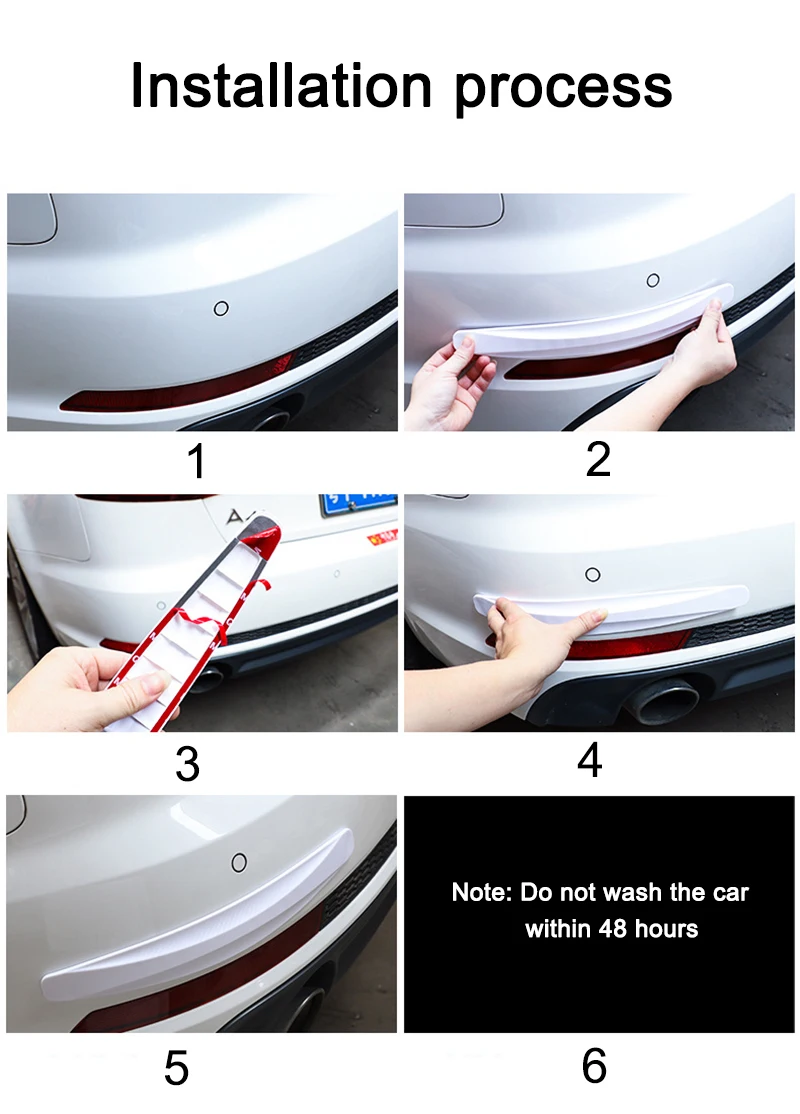 Installation process

1

2

3

4

5

Note: Do not wash the car within 48 hours

6