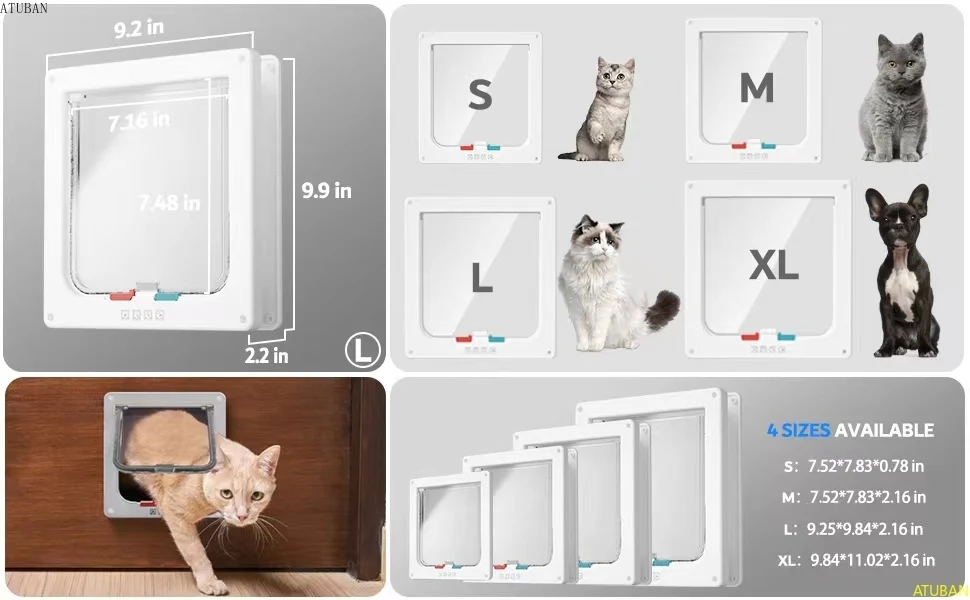 ATUBAN

9.2 in

7.16 in

7.48 in

9.9 in

2.2 in

L

S

M

L

XL

4 SIZES AVAILABLE

S: 7.52*7.83*0.78 in

M: 7.52*7.83*2.16 in

L: 9.25*9.84*2.16 in

XL: 9.84*11.02*2.16 in

ATUBAN