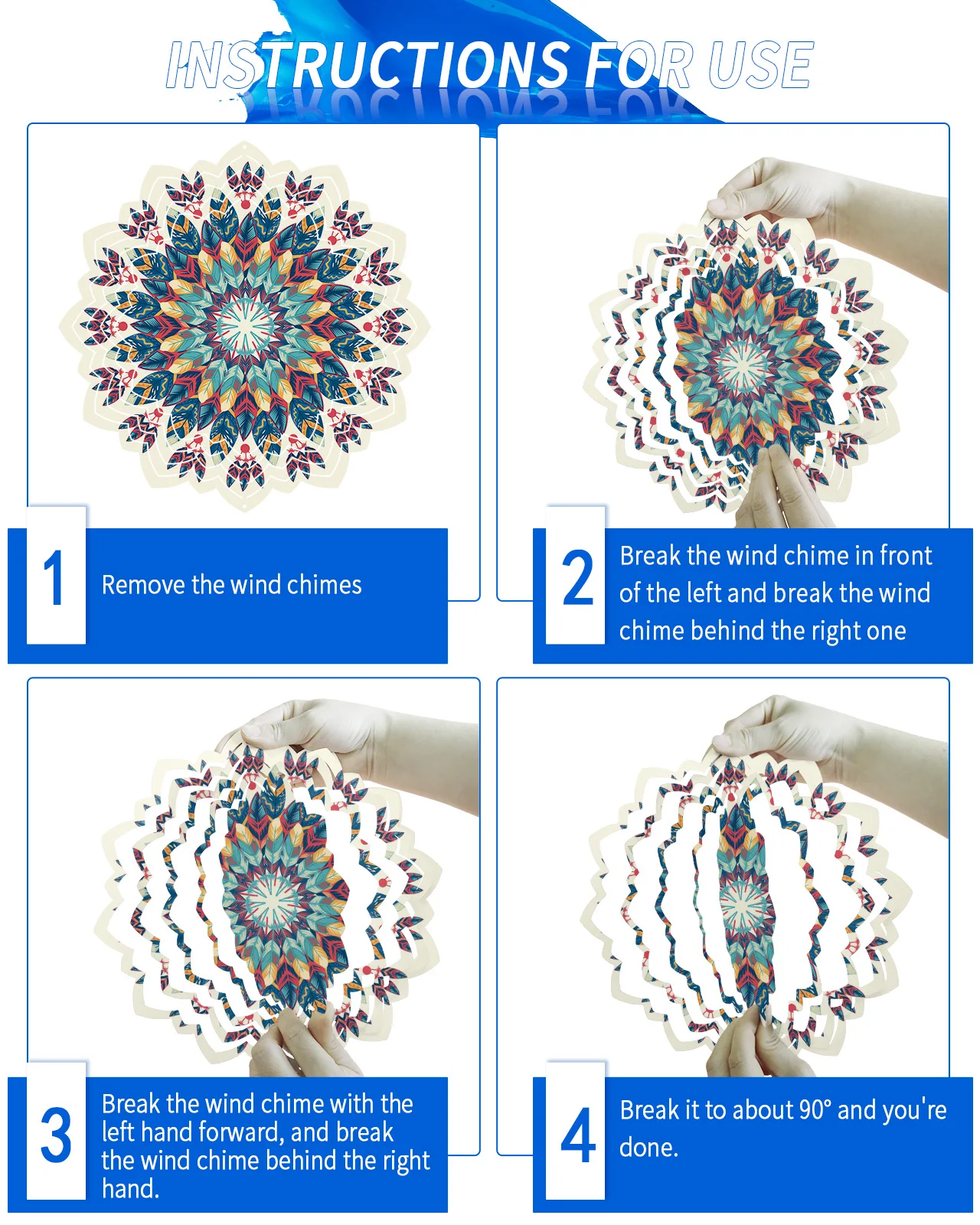 INSTRUCTIONS FOR USE

1
Remove the wind chimes

2
Break the wind chime in front of the left and break the wind chime behind the right one

3
Break the wind chime with the left hand forward, and break the wind chime behind the right hand.

4
Break it to about 90° and you're done.