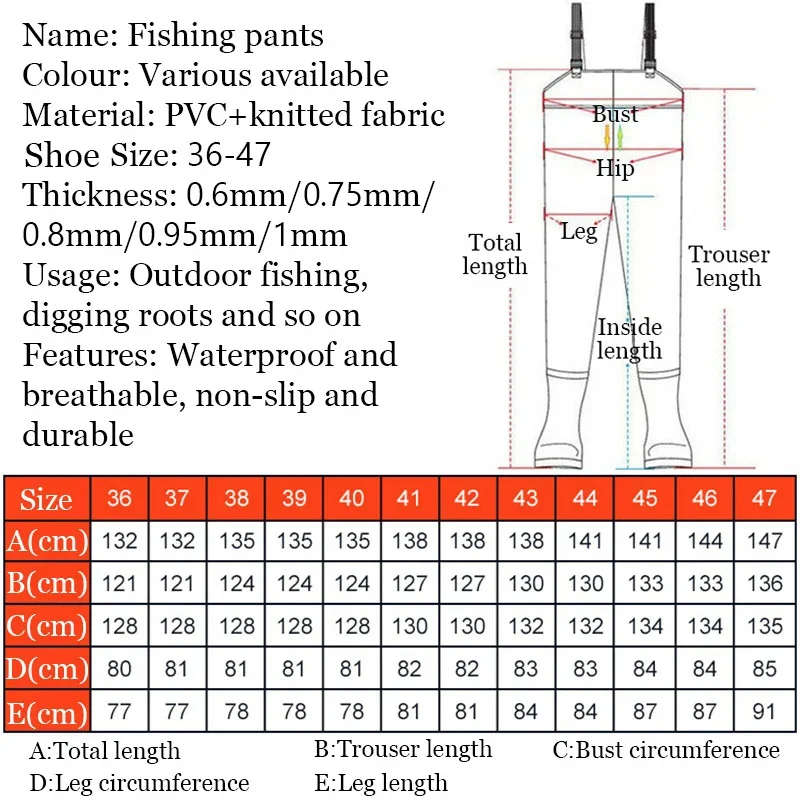 Name: Fishing pants
Colour: Various available
Material: PVC+knitted fabric
Shoe Size: 36-47
Thickness: 0.6mm/0.75mm/0.8mm/0.95mm/1mm
Usage: Outdoor fishing, digging roots and so on
Features: Waterproof and breathable, non-slip and durable

Bust
Hip
Leg
Total length
Trouser length
Inside length

| Size | 36 | 37 | 38 | 39 | 40 | 41 | 42 | 43 | 44 | 45 | 46 | 47 |
|---|---|---|---|---|---|---|---|---|---|---|---|---|
| A(cm) | 132 | 132 | 135 | 135 | 135 | 138 | 138 | 138 | 141 | 141 | 144 | 147 |
| B(cm) | 121 | 121 | 124 | 124 | 124 | 127 | 127 | 130 | 130 | 133 | 133 | 136 |
| C(cm) | 128 | 128 | 128 | 128 | 128 | 130 | 130 | 132 | 132 | 134 | 134 | 135 |
| D(cm) | 80 | 81 | 81 | 81 | 81 | 82 | 82 | 83 | 83 | 84 | 84 | 85 |
| E(cm) | 77 | 77 | 78 | 78 | 78 | 81 | 81 | 84 | 84 | 87 | 87 | 91 |

A:Total length B:Trouser length C:Bust circumference
D:Leg circumference E:Leg length