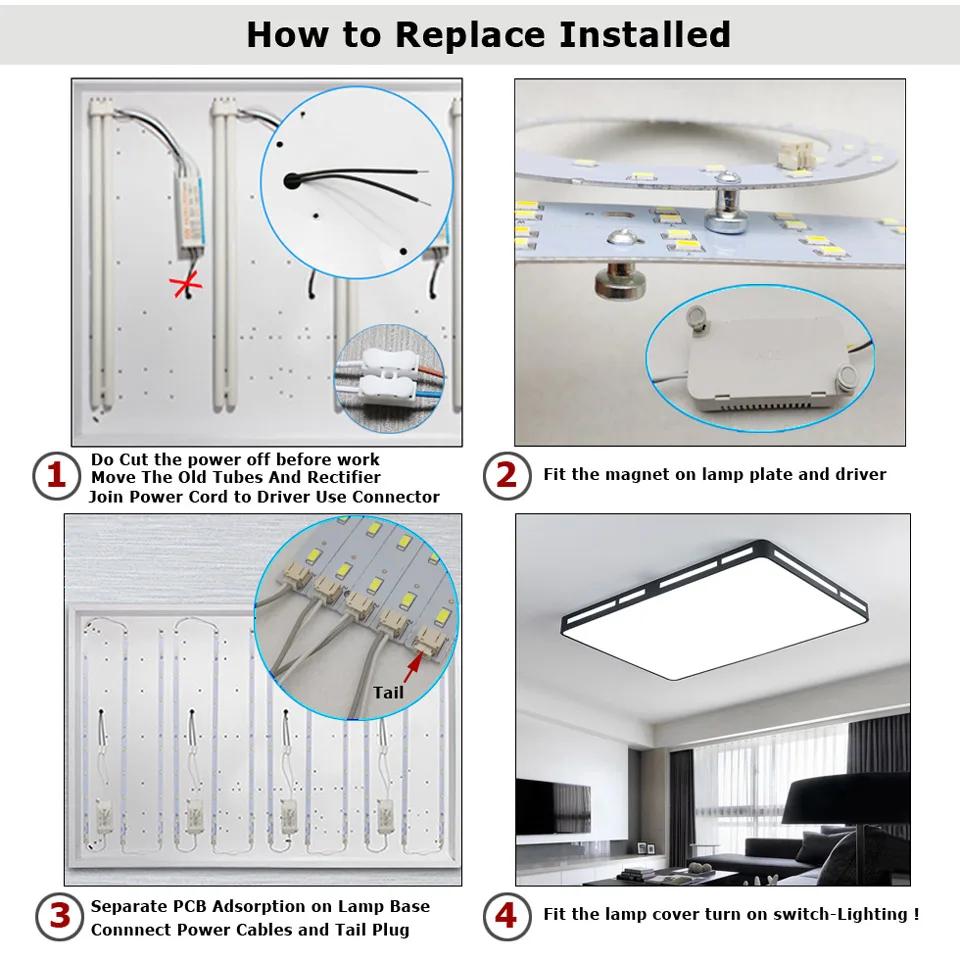 How to Replace Installed

1 Do Cut the power off before work
Move The Old Tubes And Rectifier
Join Power Cord to Driver Use Connector

2 Fit the magnet on lamp plate and driver

Tail

3 Separate PCB Adsorption on Lamp Base
Connnect Power Cables and Tail Plug

4 Fit the lamp cover turn on switch-Lighting !