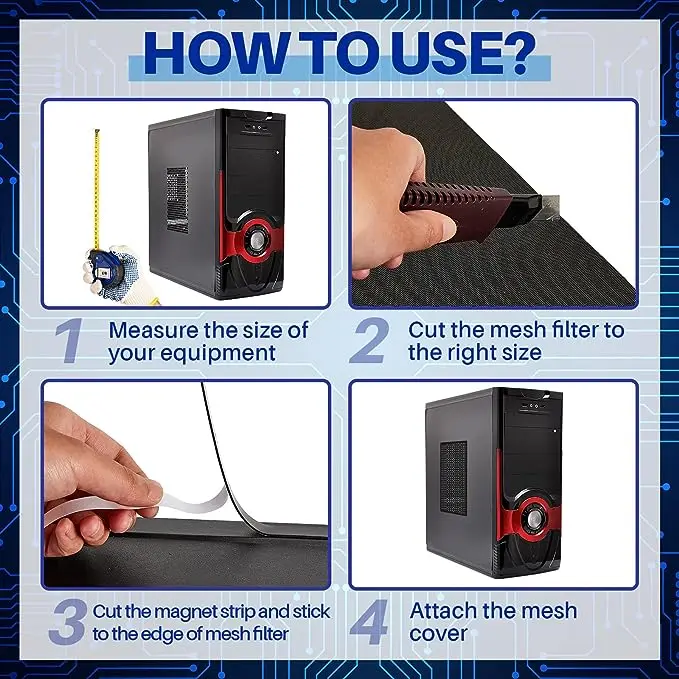 HOW TO USE?

1 Measure the size of your equipment

2 Cut the mesh filter to the right size

3 Cut the magnet strip and stick to the edge of mesh filter

4 Attach the mesh cover