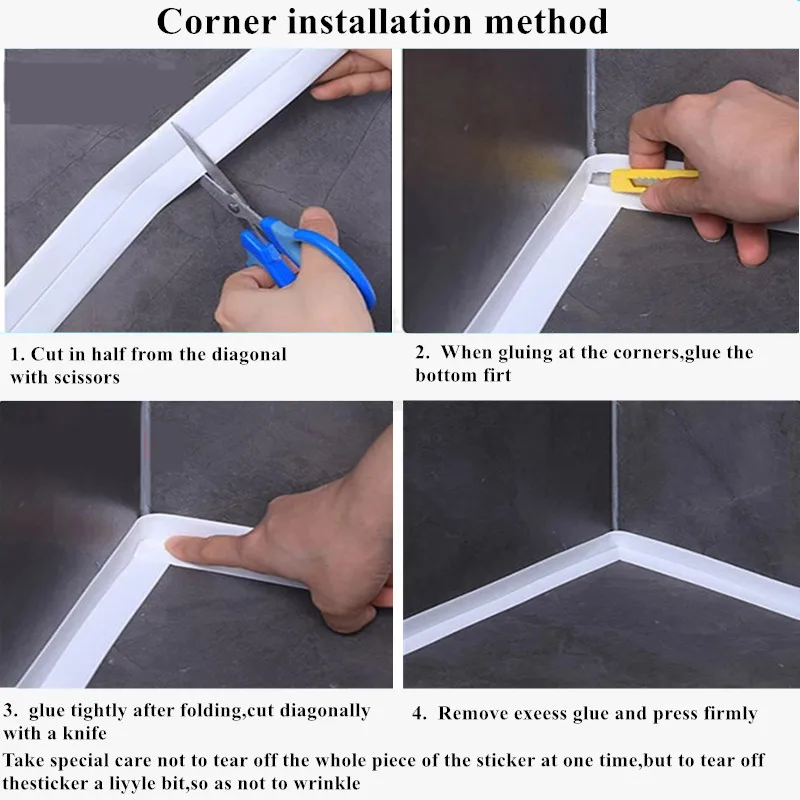 Corner installation method

1. Cut in half from the diagonal with scissors

2. When gluing at the corners,glue the bottom firt

3. glue tightly after folding,cut diagonally with a knife

4. Remove exeess glue and press firmly

Take special care not to tear off the whole piece of the sticker at one time,but to tear off thesticker a liyyle bit,so as not to wrinkle