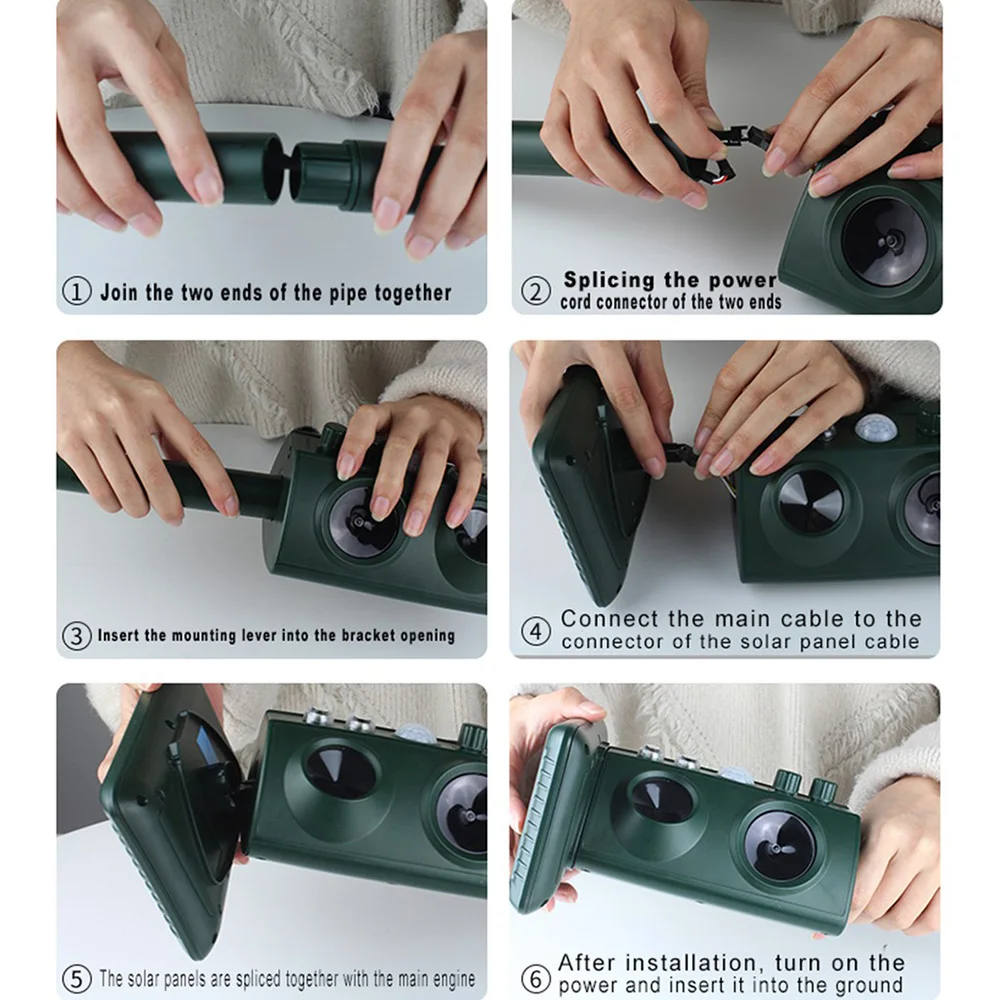 ① Join the two ends of the pipe together

② Splicing the power cord connector of the two ends

③ Insert the mounting lever into the bracket opening

④ Connect the main cable to the connector of the solar panel cable

⑤ The solar panels are spliced together with the main engine

⑥ After installation, turn on the power and insert it into the ground