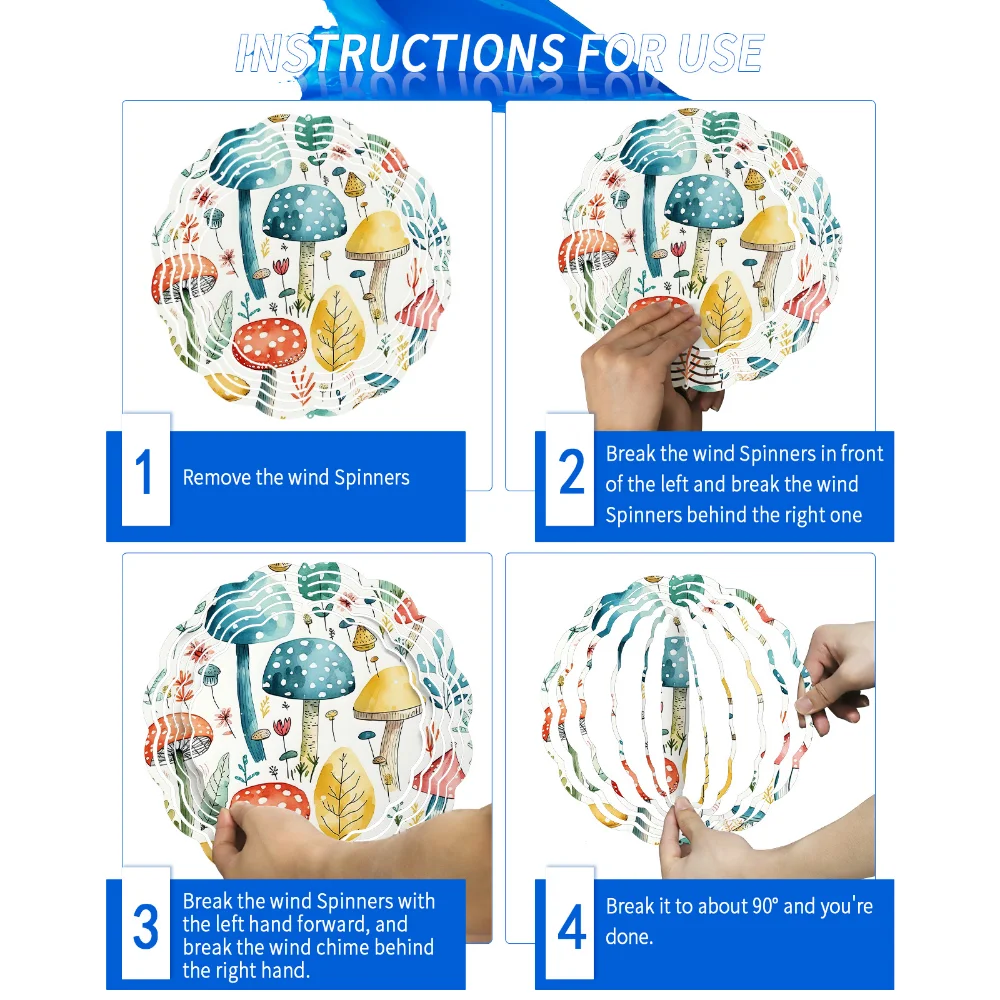 INSTRUCTIONS FOR USE

1 Remove the wind Spinners

2 Break the wind Spinners in front of the left and break the wind Spinners behind the right one

3 Break the wind Spinners with the left hand forward, and break the wind chime behind the right hand.

4 Break it to about 90° and you're done.