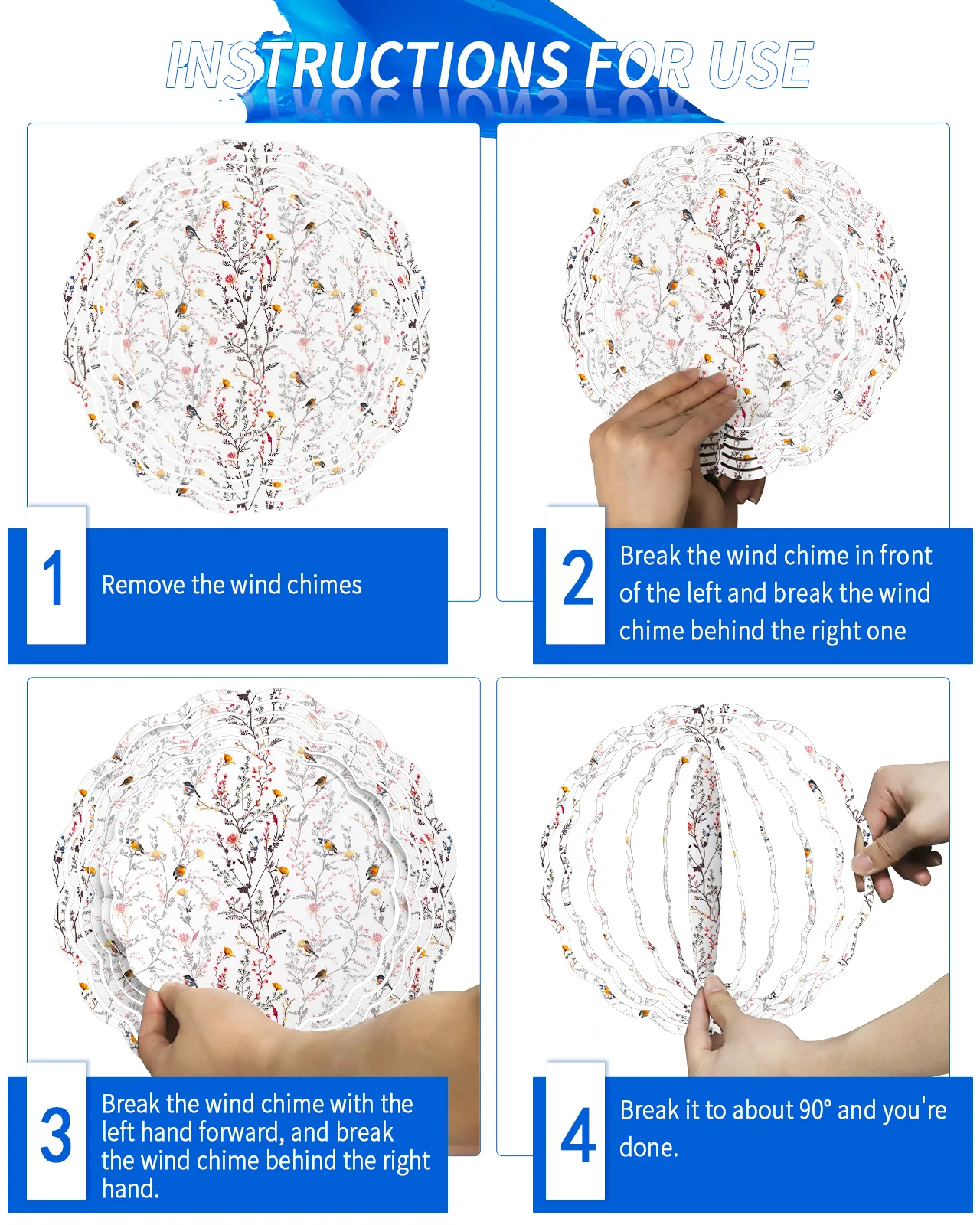 INSTRUCTIONS FOR USE

1 Remove the wind chimes

2 Break the wind chime in front of the left and break the wind chime behind the right one

3 Break the wind chime with the left hand forward, and break the wind chime behind the right hand.

4 Break it to about 90° and you're done.