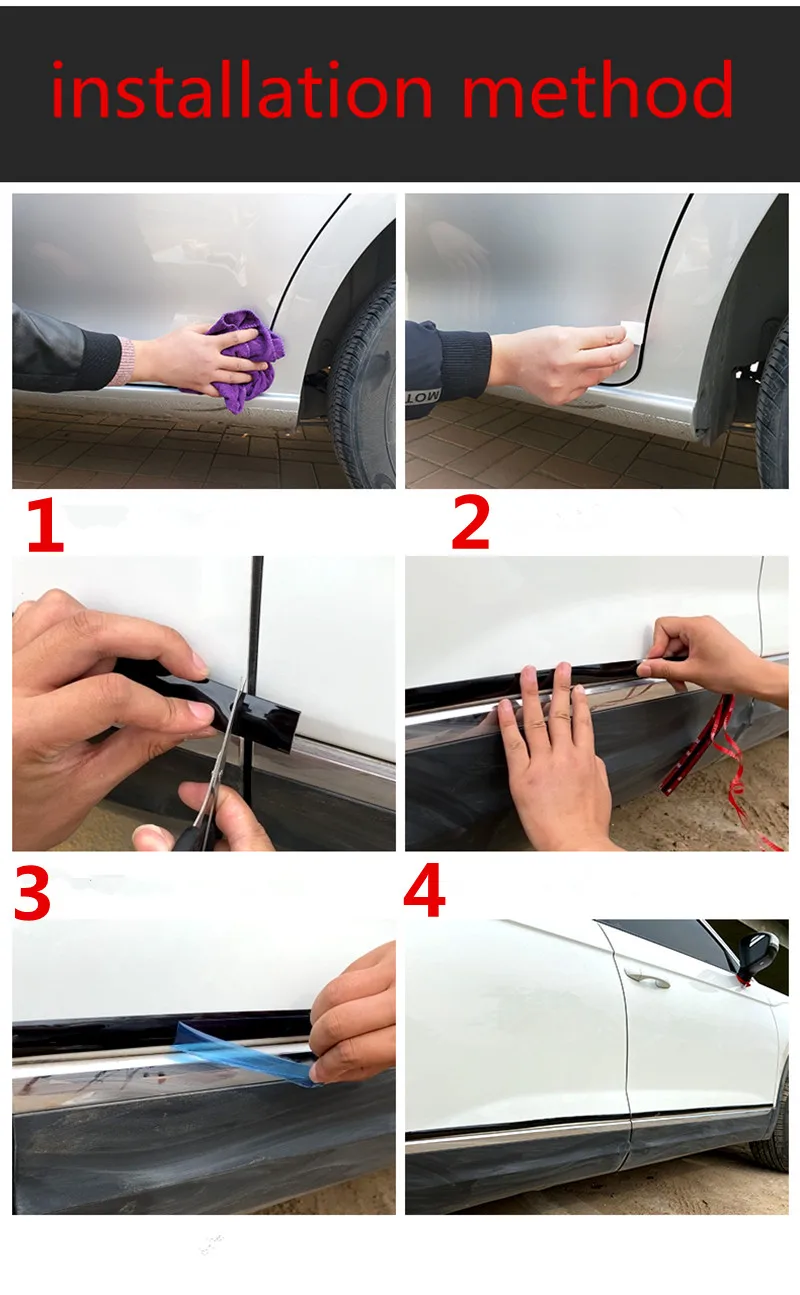 installation method

1

2

3

4