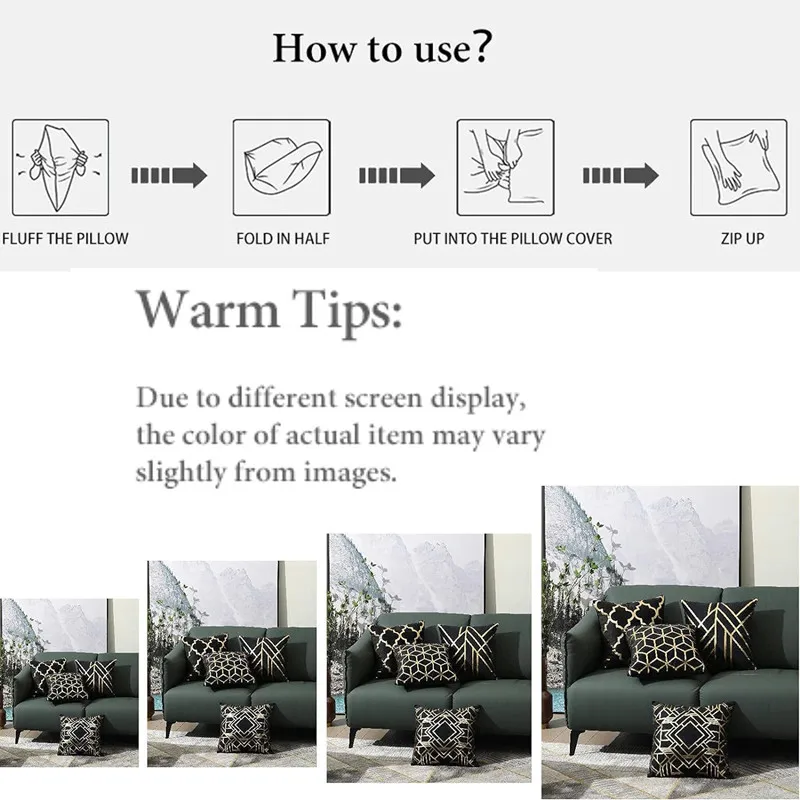 How to use?

FLUFF THE PILLOW

FOLD IN HALF

PUT INTO THE PILLOW COVER

ZIP UP

Warm Tips:

Due to different screen display, the color of actual item may vary slightly from images.