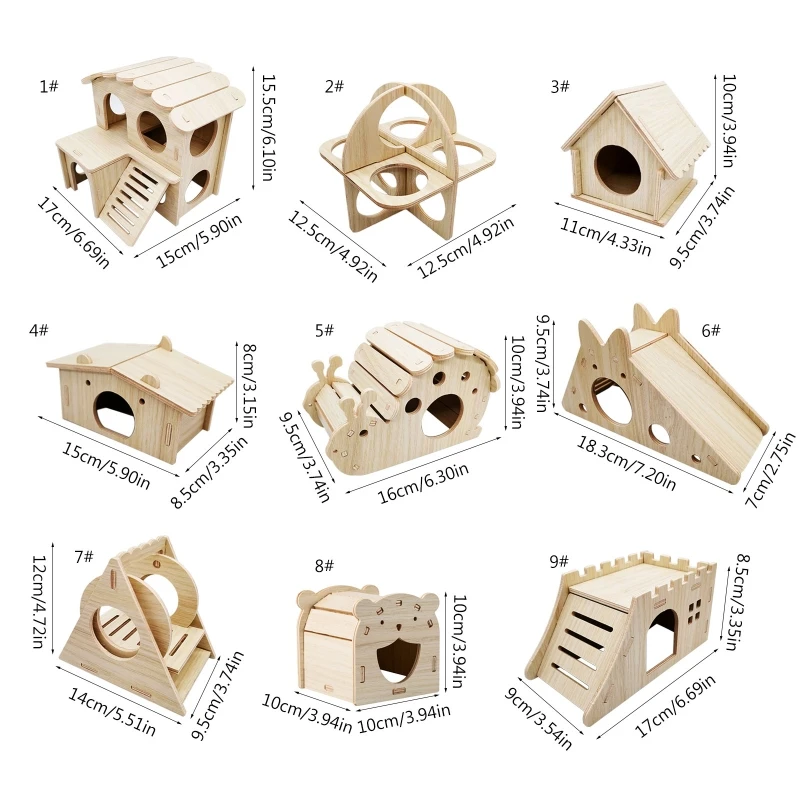 1#
15.5cm/6.10in
17cm/6.69in
15cm/5.90in

2#
12.5cm/4.92in
12.5cm/4.92in

3#
10cm/3.94in
11cm/4.33in
9.5cm/3.74in

4#
8cm/3.15in
15cm/5.90in
8.5cm/3.35in

5#
10cm/3.94in
9.5cm/3.74in
16cm/6.30in

6#
9.5cm/3.74in
18.3cm/7.20in
7cm/2.75in

7#
12cm/4.72in
14cm/5.51in
9.5cm/3.74in

8#
10cm/3.94in
10cm/3.94in
10cm/3.94in

9#
8.5cm/3.35in
9cm/3.54in
17cm/6.69in