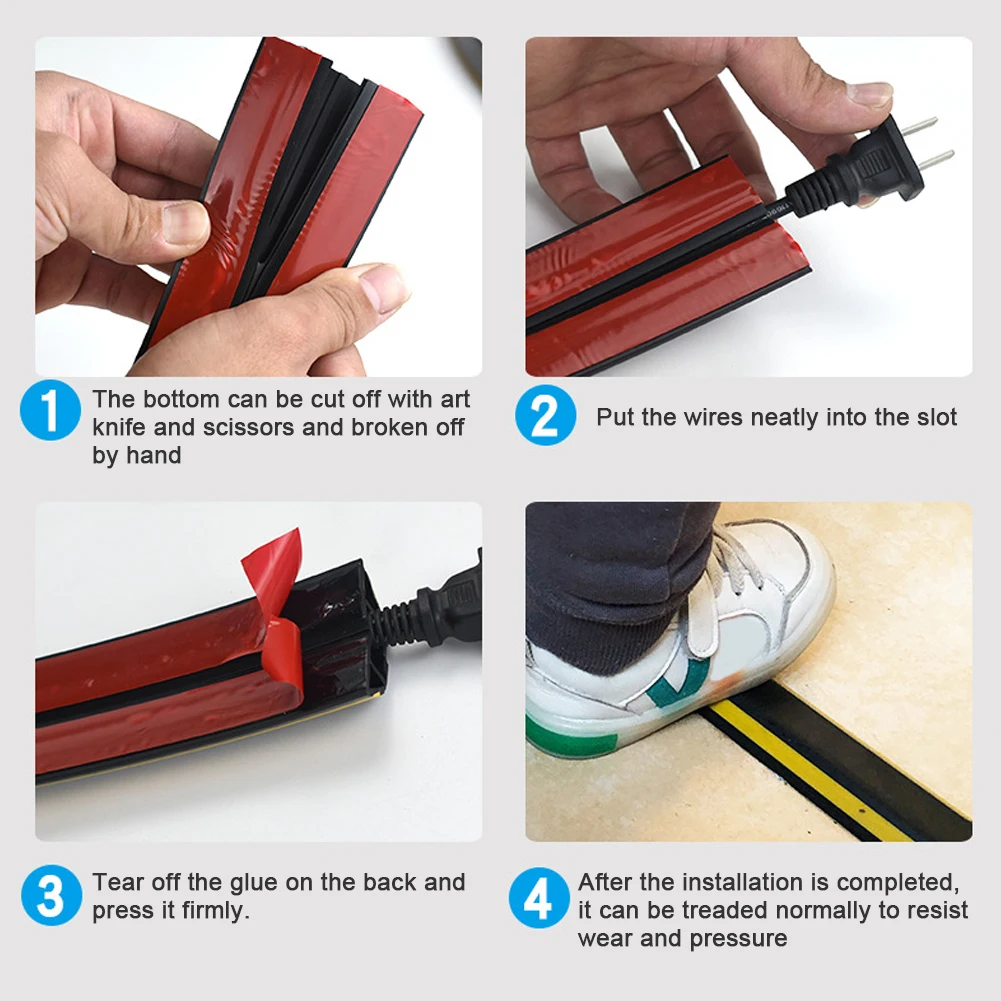 1 The bottom can be cut off with art knife and scissors and broken off by hand

2 Put the wires neatly into the slot

3 Tear off the glue on the back and press it firmly.

4 After the installation is completed, it can be treaded normally to resist wear and pressure