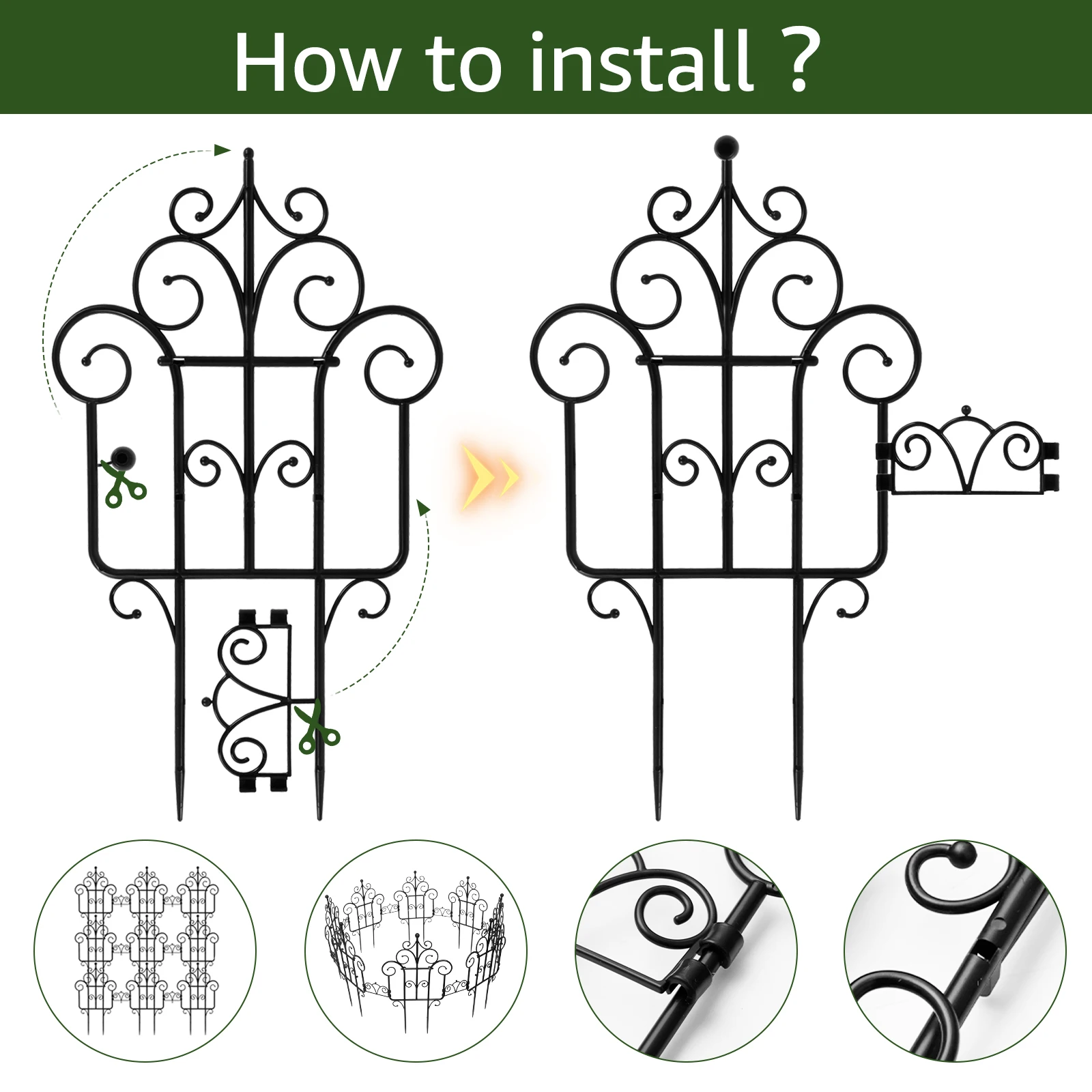 How to install ?