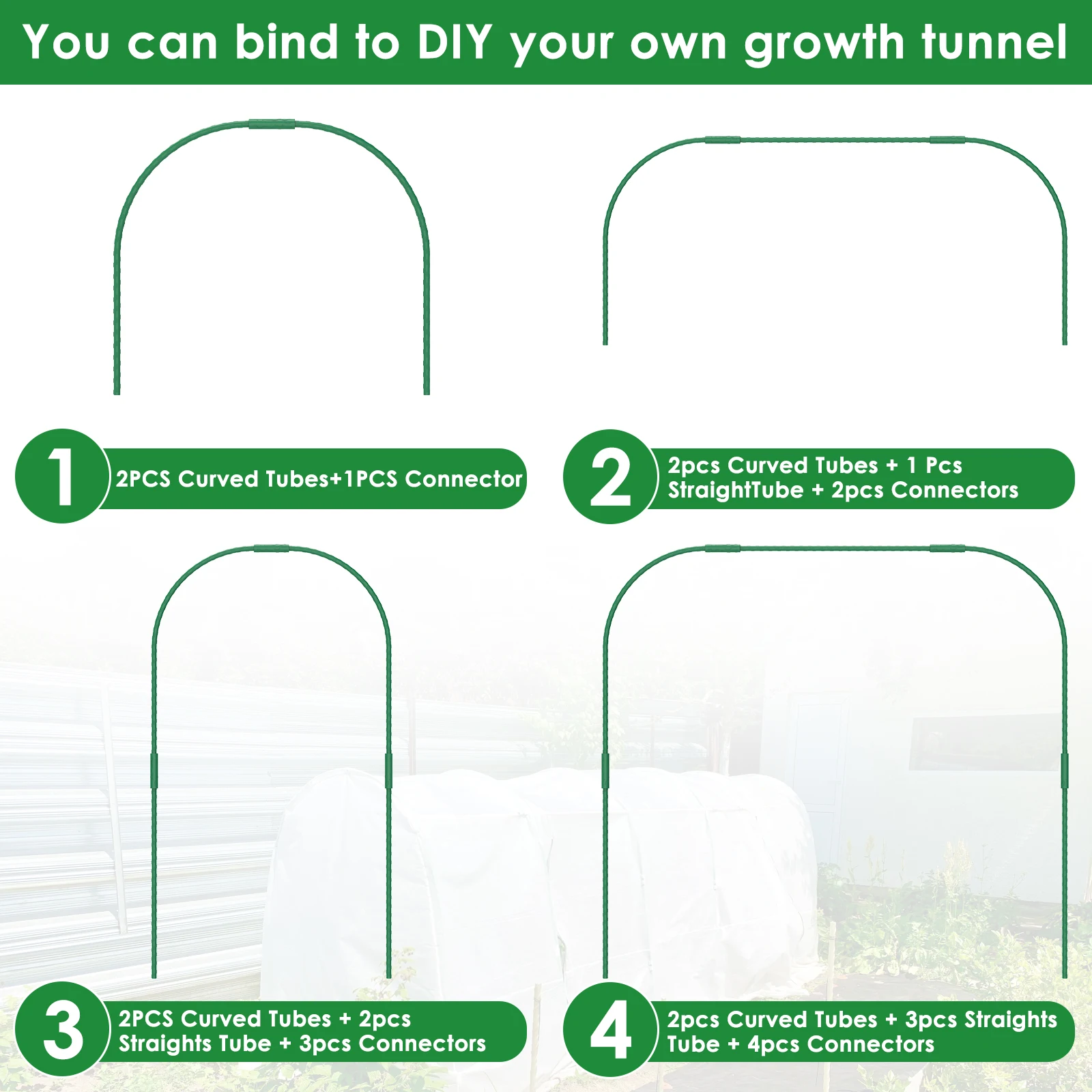 You can bind to DIY your own growth tunnel

1 2PCS Curved Tubes+1PCS Connector

2 2pcs Curved Tubes + 1 Pcs StraightTube + 2pcs Connectors

3 2PCS Curved Tubes + 2pcs Straights Tube + 3pcs Connectors

4 2pcs Curved Tubes + 3pcs Straights Tube + 4pcs Connectors