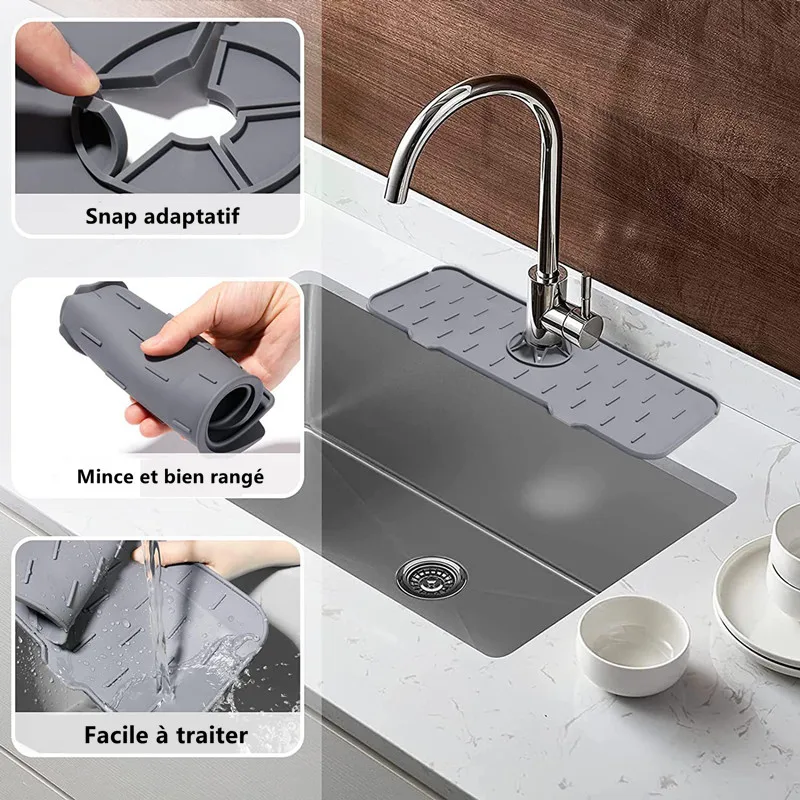 Snap adaptatif

Mince et bien rangé

Facile à traiter