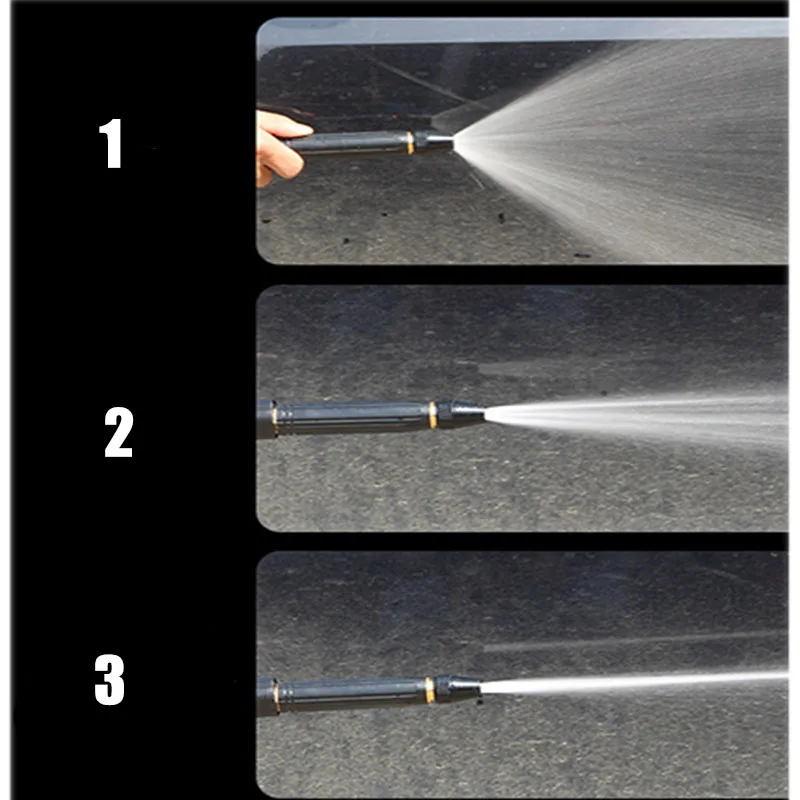 1

2

3