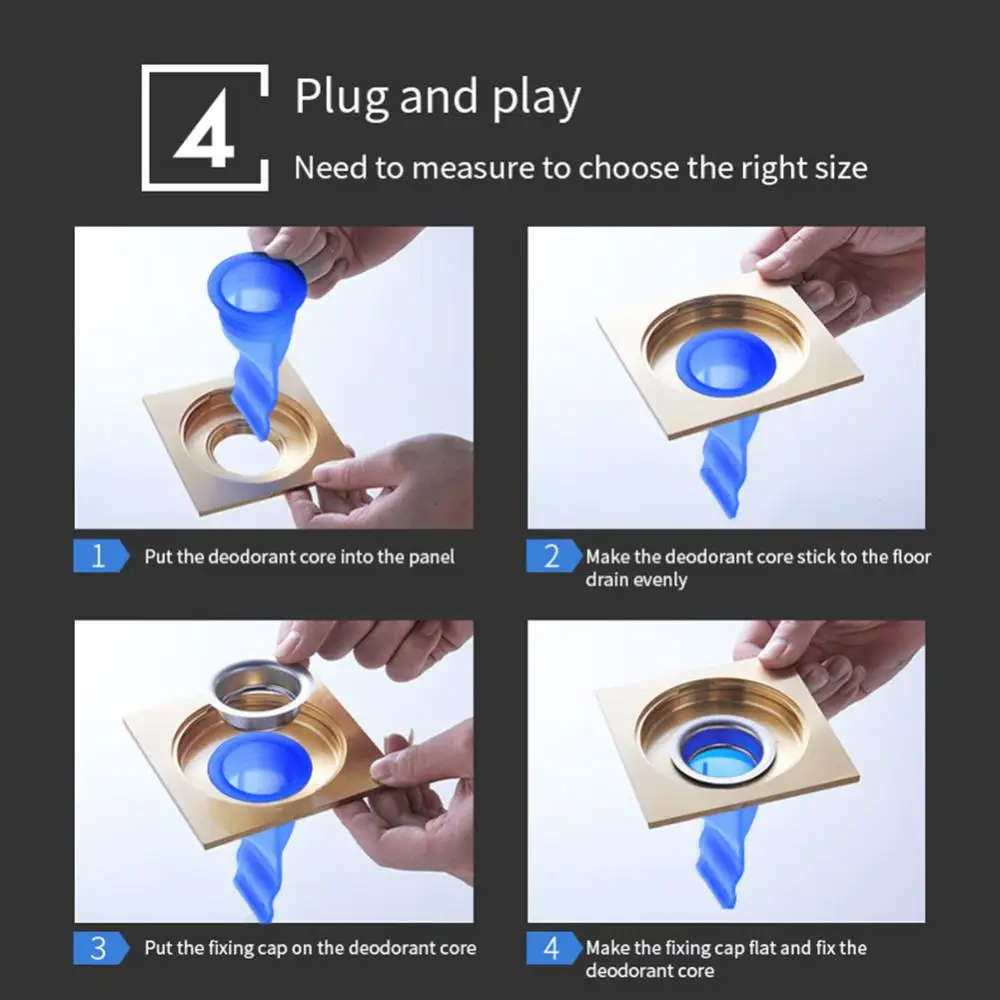 4

Plug and play

Need to measure to choose the right size

1 Put the deodorant core into the panel

2 Make the deodorant core stick to the floor drain evenly

3 Put the fixing cap on the deodorant core

4 Make the fixing cap flat and fix the deodorant core