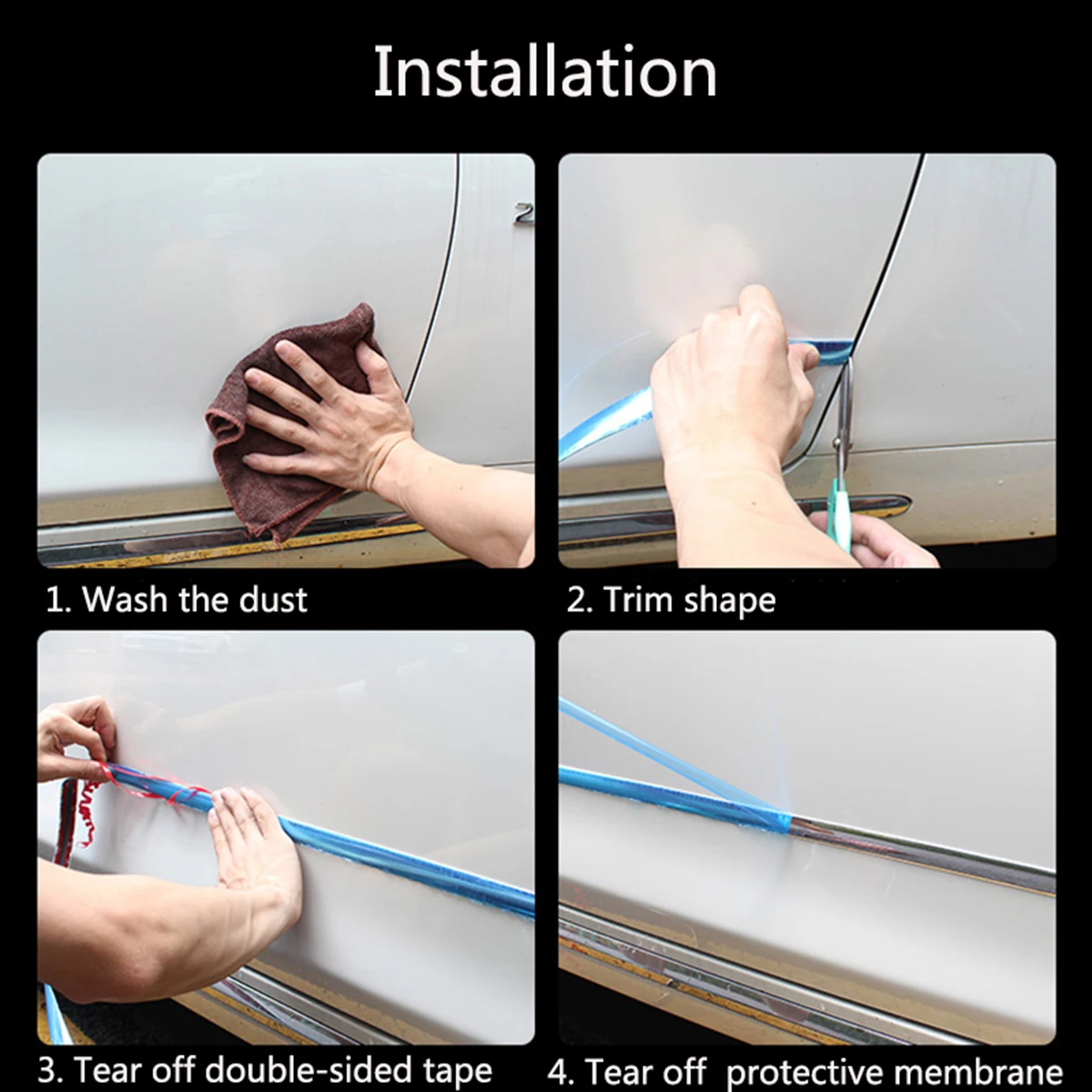 Installation

1. Wash the dust

2. Trim shape

3. Tear off double-sided tape

4. Tear off protective membrane