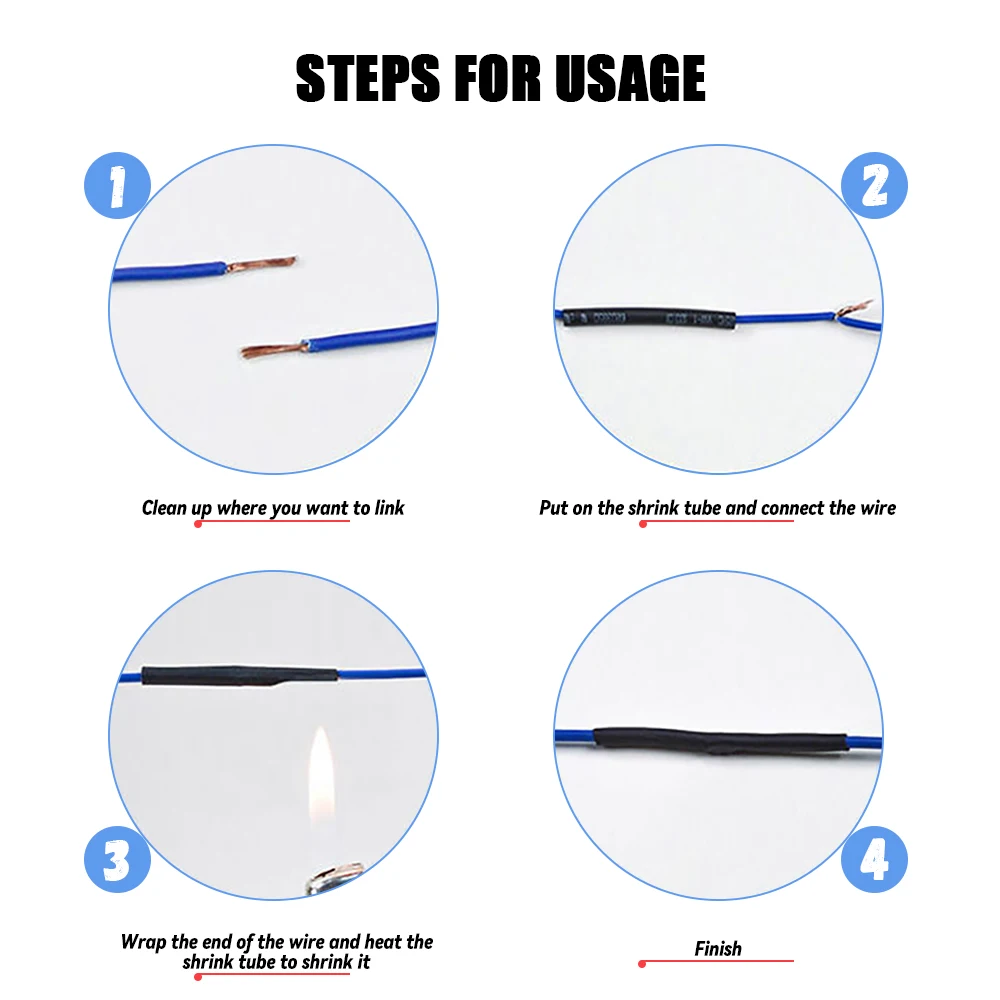 STEPS FOR USAGE

1

Clean up where you want to link

2

Put on the shrink tube and connect the wire

3

Wrap the end of the wire and heat the shrink tube to shrink it

4

Finish