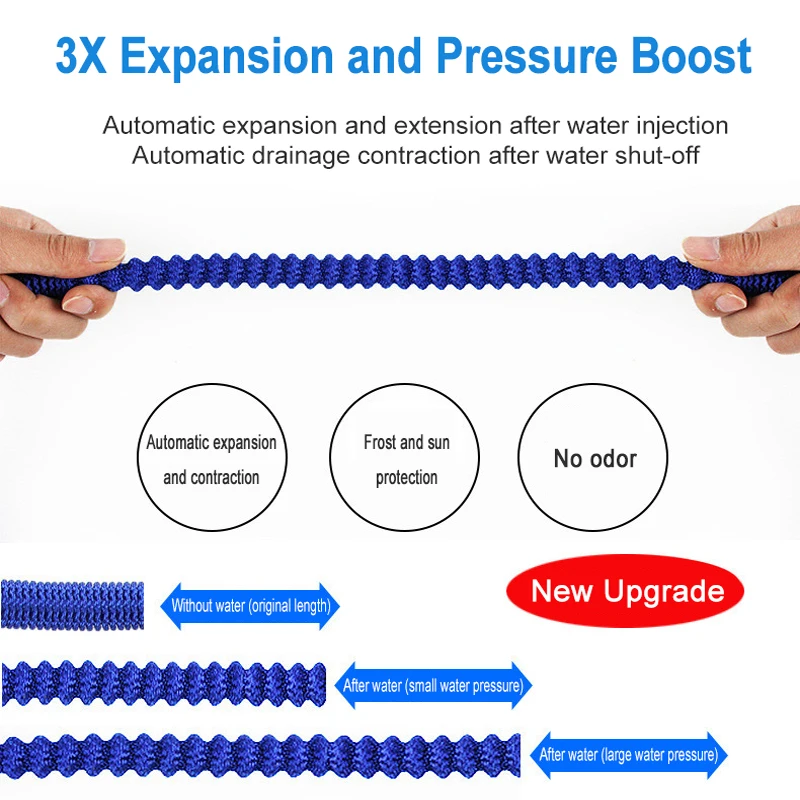 3X Expansion and Pressure Boost

Automatic expansion and extension after water injection
Automatic drainage contraction after water shut-off

Automatic expansion and contraction

Frost and sun protection

No odor

New Upgrade

Without water (original length)

After water (small water pressure)

After water (large water pressure)