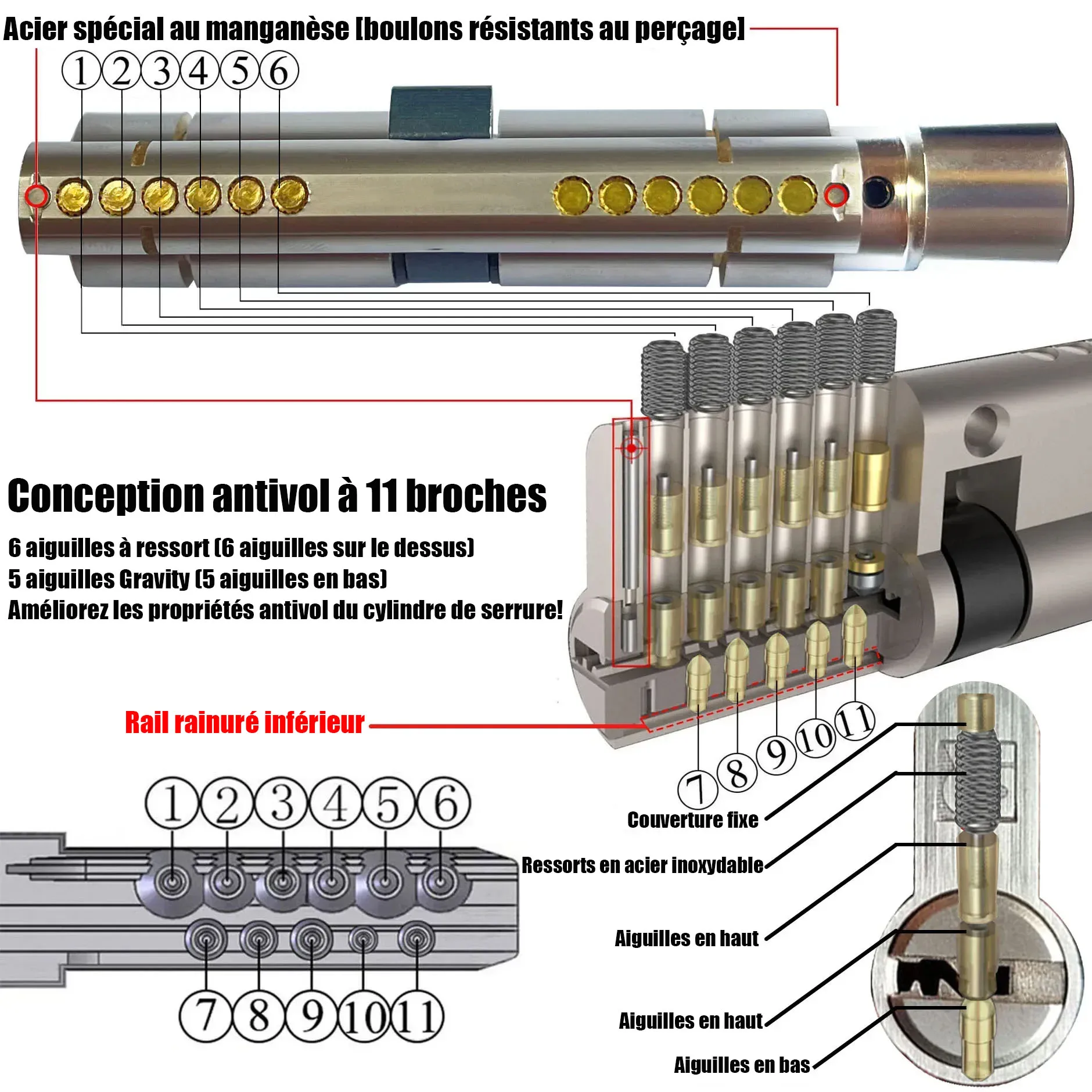 Acier spécial au manganèse [boulons résistants au perçage]

1 2 3 4 5 6

Conception antivol à 11 broches

6 aiguilles à ressort (6 aiguilles sur le dessus)
5 aiguilles Gravity (5 aiguilles en bas)
Améliorez les propriétés antivol du cylindre de serrure!

Rail rainuré inférieur

7 8 9 10 11

1 2 3 4 5 6

7 8 9 10 11

Couverture fixe

Ressorts en acier inoxydable

Aiguilles en haut

Aiguilles en haut

Aiguilles en bas