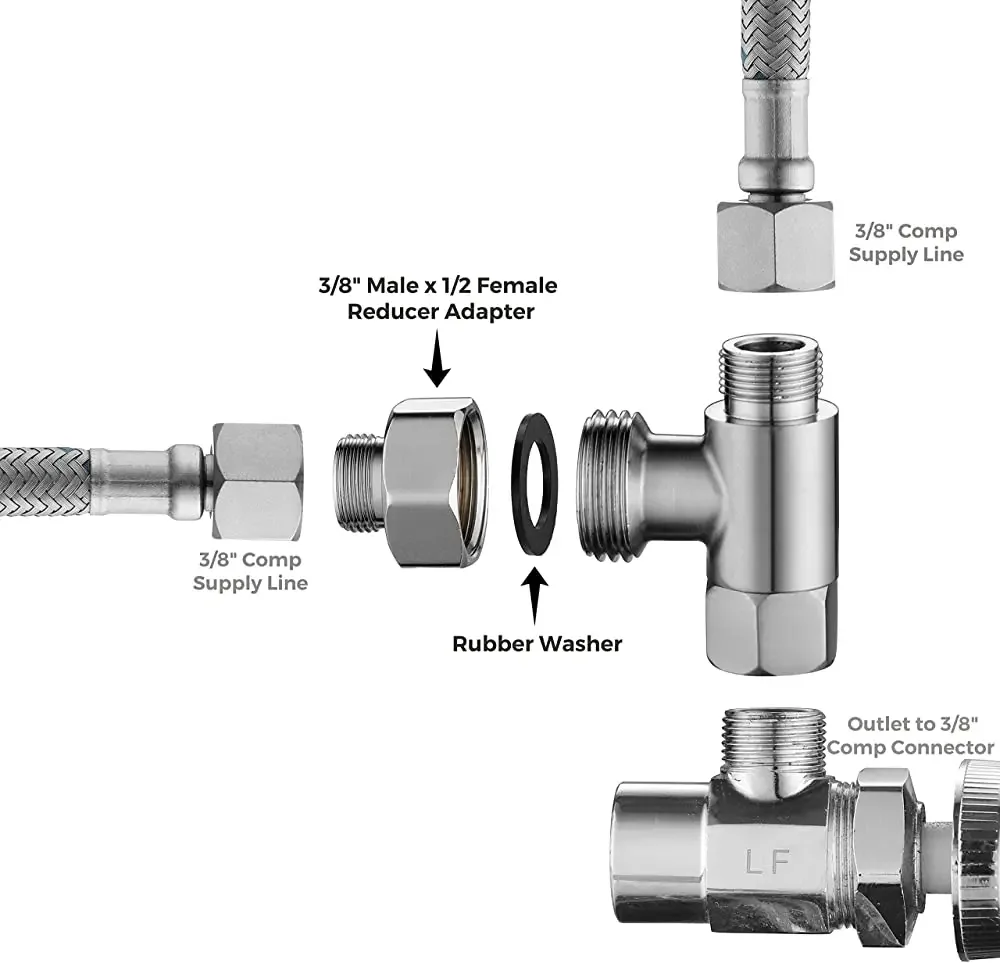 3/8" Comp Supply Line

3/8" Male x 1/2 Female Reducer Adapter

3/8" Comp Supply Line

Rubber Washer

Outlet to 3/8" Comp Connector

LF