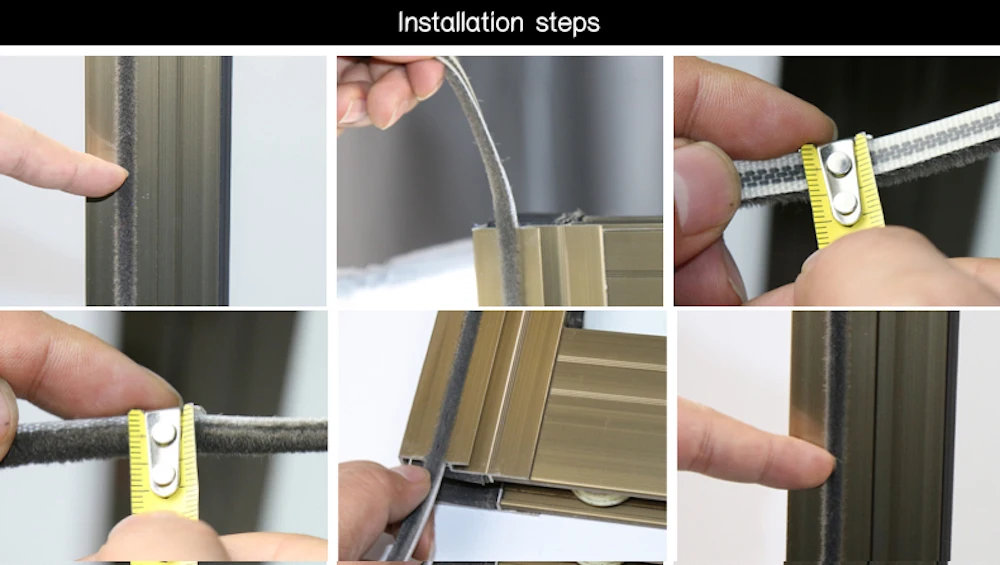 Installation steps