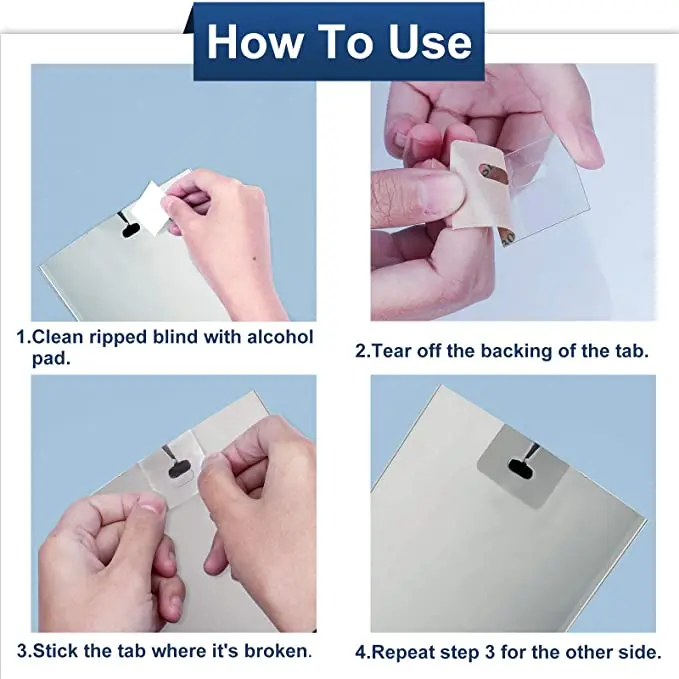 How To Use

1.Clean ripped blind with alcohol pad.

2.Tear off the backing of the tab.

3.Stick the tab where it's broken.

4.Repeat step 3 for the other side.