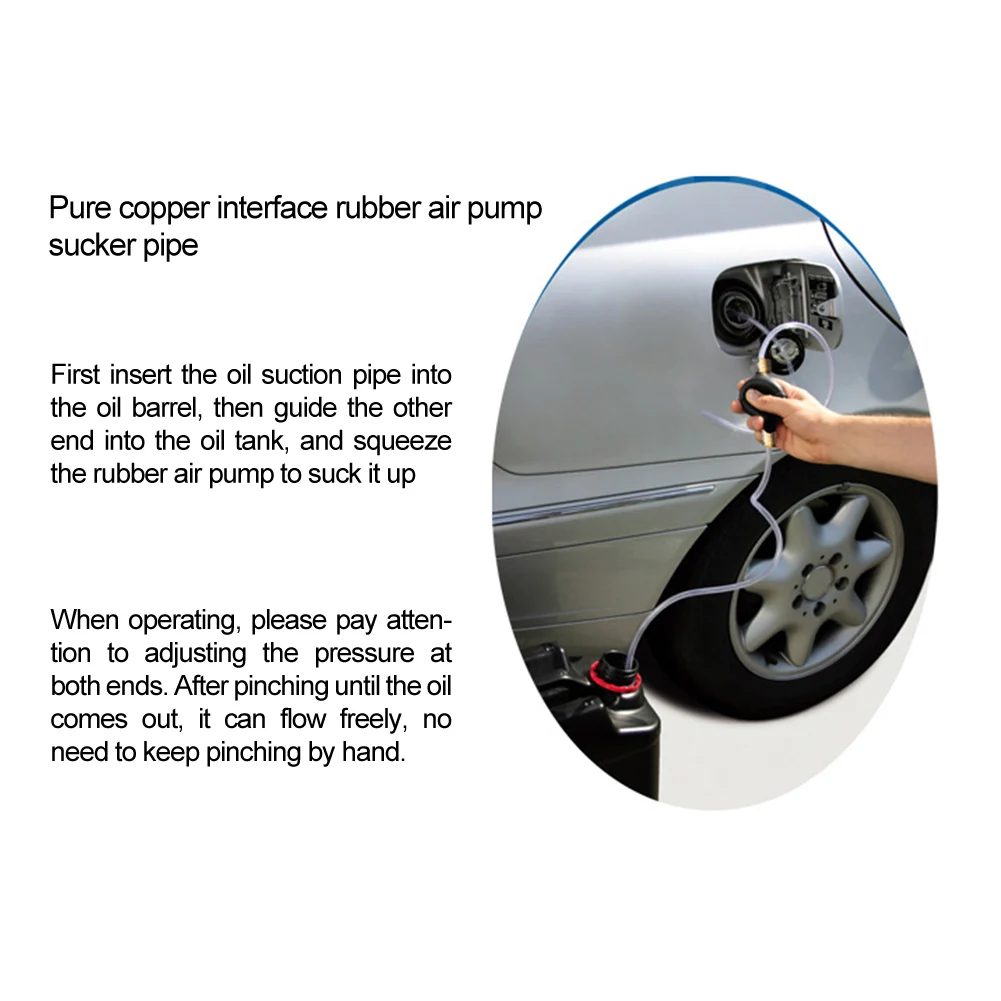 Pure copper interface rubber air pump sucker pipe

First insert the oil suction pipe into the oil barrel, then guide the other end into the oil tank, and squeeze the rubber air pump to suck it up

When operating, please pay attention to adjusting the pressure at both ends. After pinching until the oil comes out, it can flow freely, no need to keep pinching by hand.