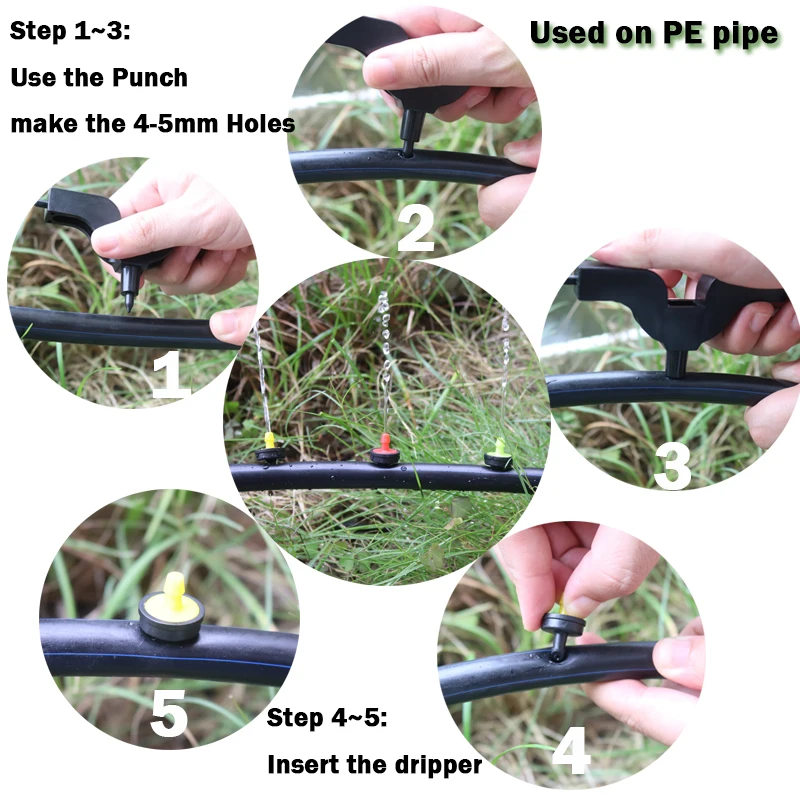 Step 1~3:
Use the Punch
make the 4-5mm Holes

Used on PE pipe

2

1

3

5

Step 4~5:
Insert the dripper

4