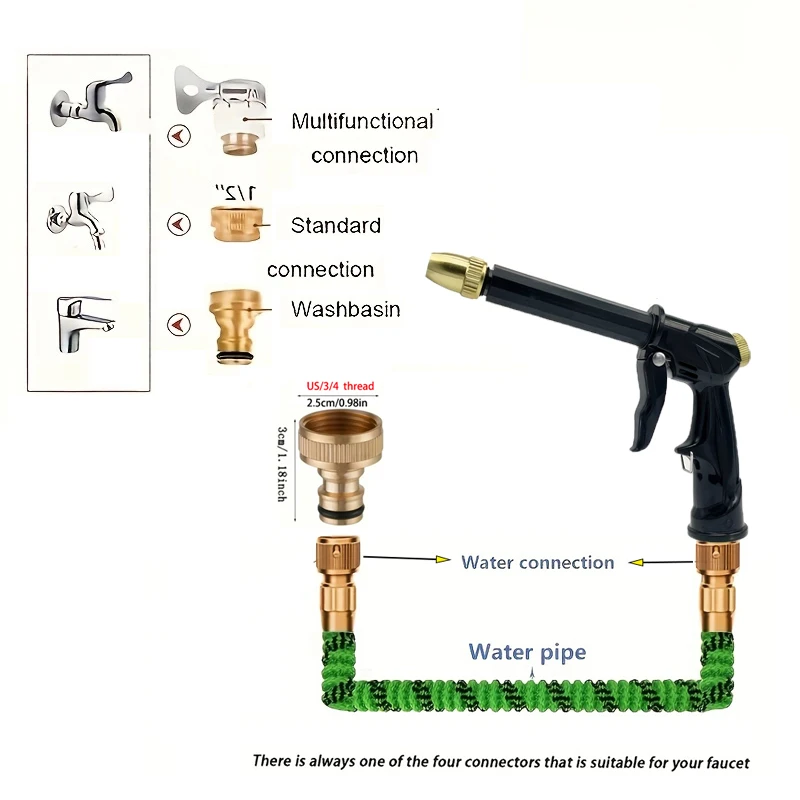 Multifunctional connection

1/2"

Standard connection

Washbasin

US/3/4 thread

2.5cm/0.98in

3cm/1.18inch

Water connection

Water pipe

There is always one of the four connectors that is suitable for your faucet