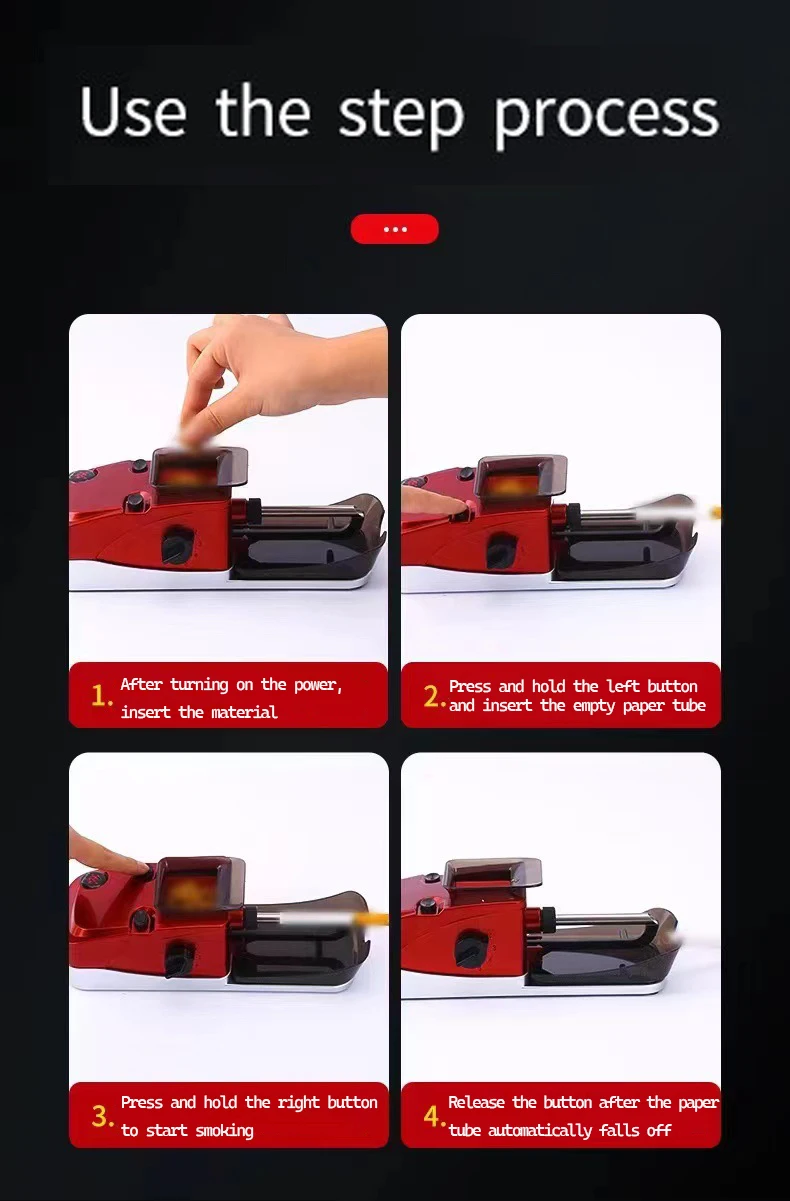 Use the step process

...

1. After turning on the power, insert the material

2. Press and hold the left button and insert the empty paper tube

3. Press and hold the right button to start smoking

4. Release the button after the paper tube automatically falls off