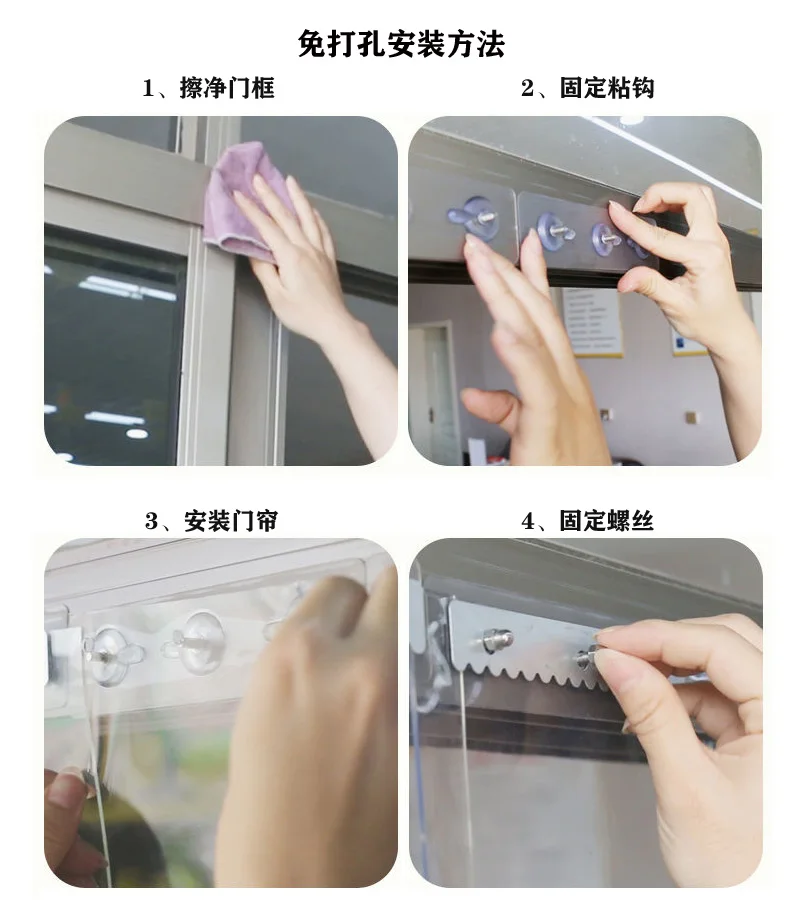 免打孔安装方法

1、擦净门框

2、固定粘钩

3、安装门帘

4、固定螺丝