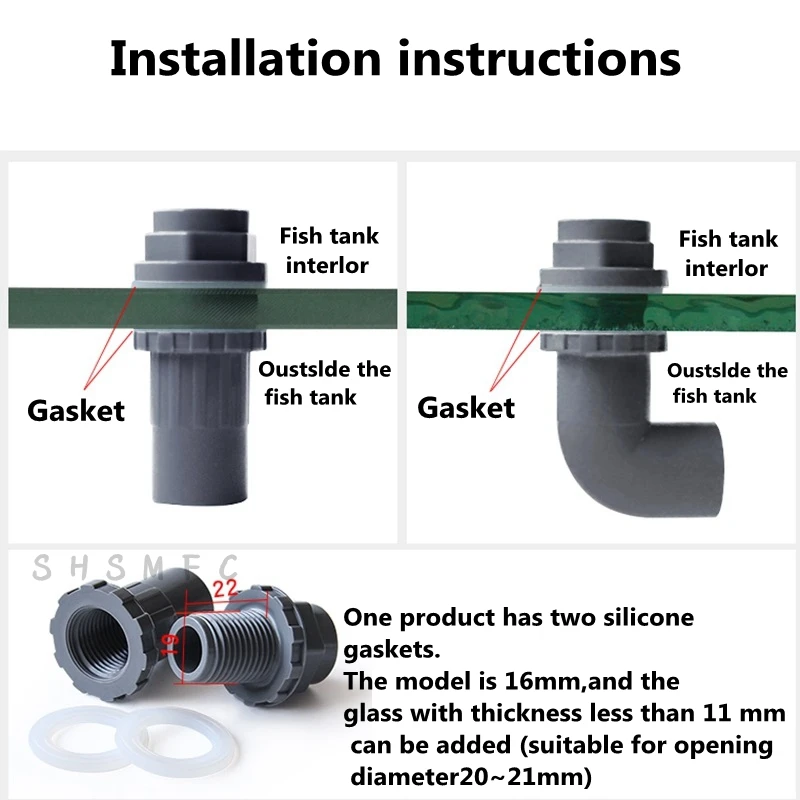 Installation instructions

Fish tank interlor

Oustslde the fish tank

Gasket

Fish tank interlor

Oustslde the fish tank

Gasket

SHSMFC

22

19

One product has two silicone gaskets.
The model is 16mm,and the glass with thickness less than 11 mm can be added (suitable for opening diameter20~21mm)