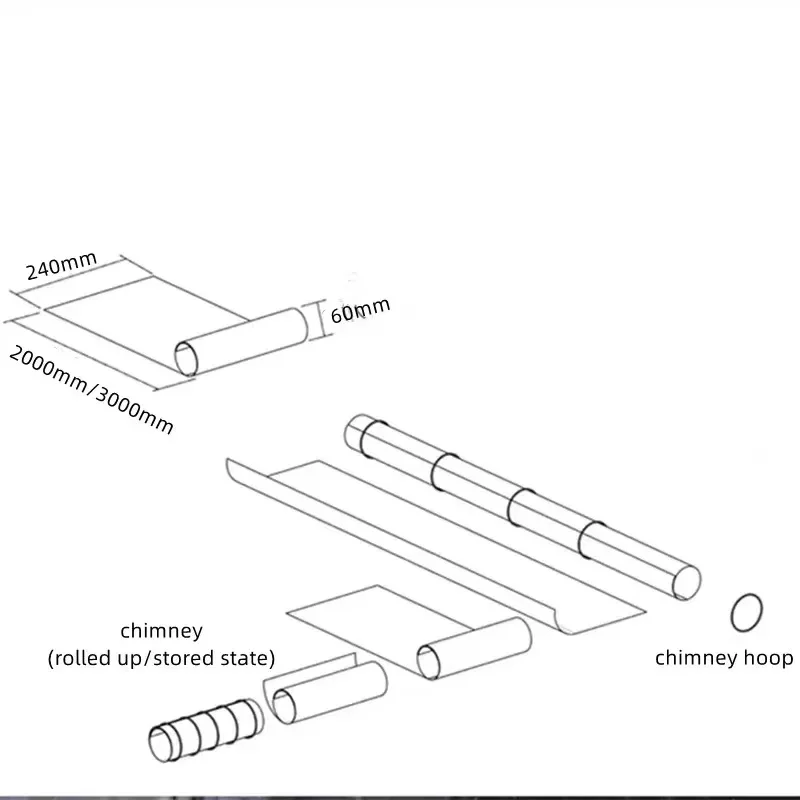 240mm

60mm

2000mm/3000mm

chimney
(rolled up/stored state)

chimney hoop