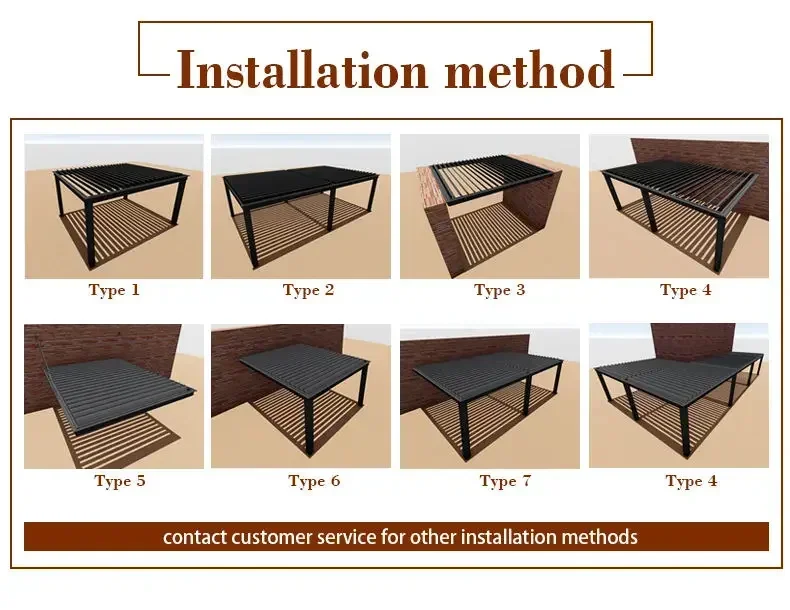 Installation method

Type 1

Type 2

Type 3

Type 4

Type 5

Type 6

Type 7

Type 4

contact customer service for other installation methods